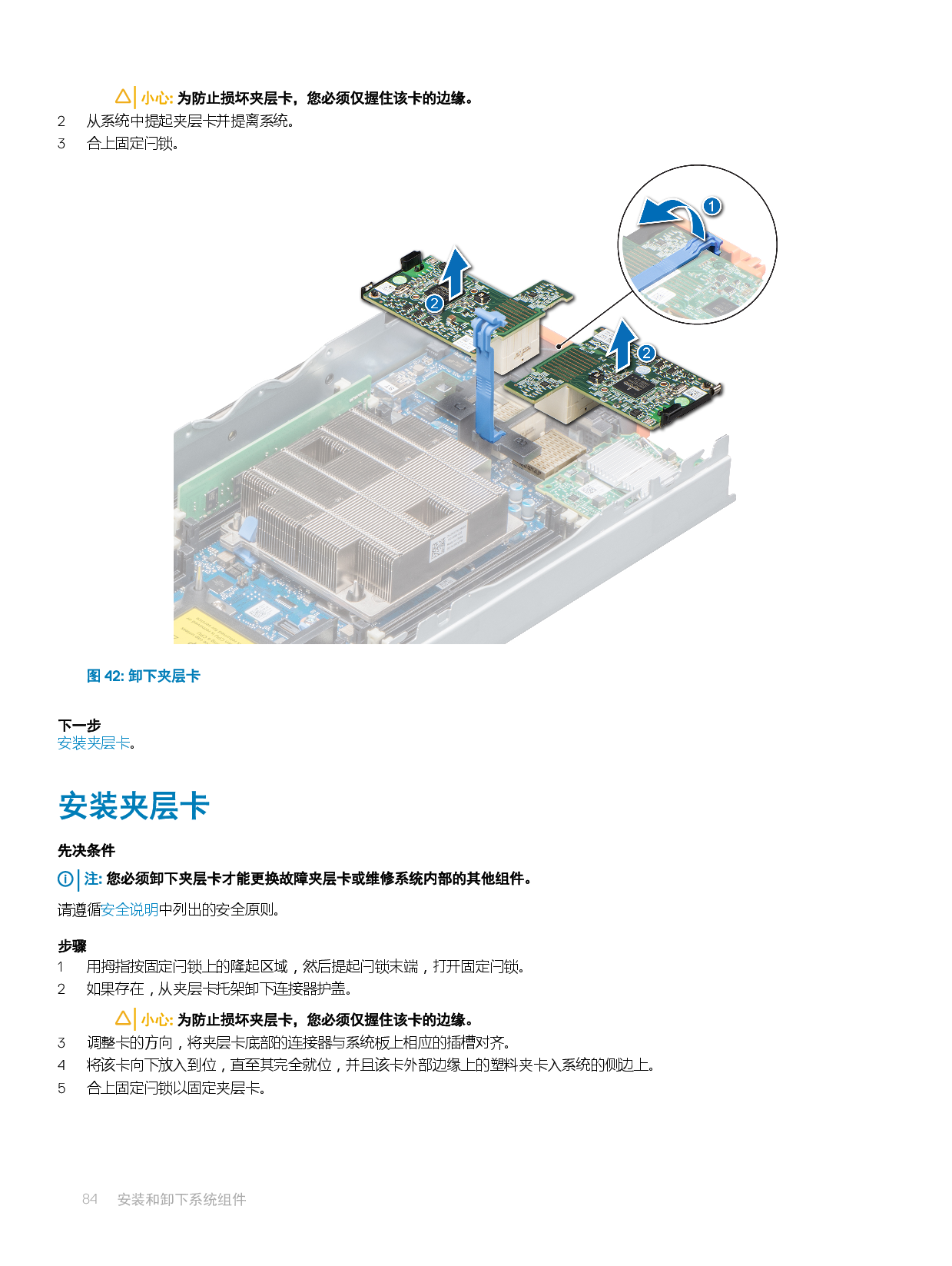 小心: 为防止损坏夹层卡，您必须仅握住该卡的边缘。

2 从系统中提起夹层卡并提离系统。

3 合上固定闩锁。

1

2

2

图 42: 卸下夹层卡

下一步

安装夹层卡。

安装夹层卡

先决条件

注: 您必须卸下夹层卡才能更换故障夹层卡或维修系统内部的其他组件。

请遵循安全说明中列出的安全原则。

步骤

1 用拇指按固定闩锁上的隆起区域，然后提起闩锁末端，打开固定闩锁。

2 如果存在，从夹层卡托架卸下连接器护盖。

小心: 为防止损坏夹层卡，您必须仅握住该卡的边缘。

3 调整卡的方向，将夹层卡底部的连接器与系统板上相应的插槽对齐。

4 将该卡向下放入到位，直至其完全就位，并且该卡外部边缘上的塑料夹卡入系统的侧边上。

5 合上固定闩锁以固定夹层卡。

84 安装和卸下系统组件