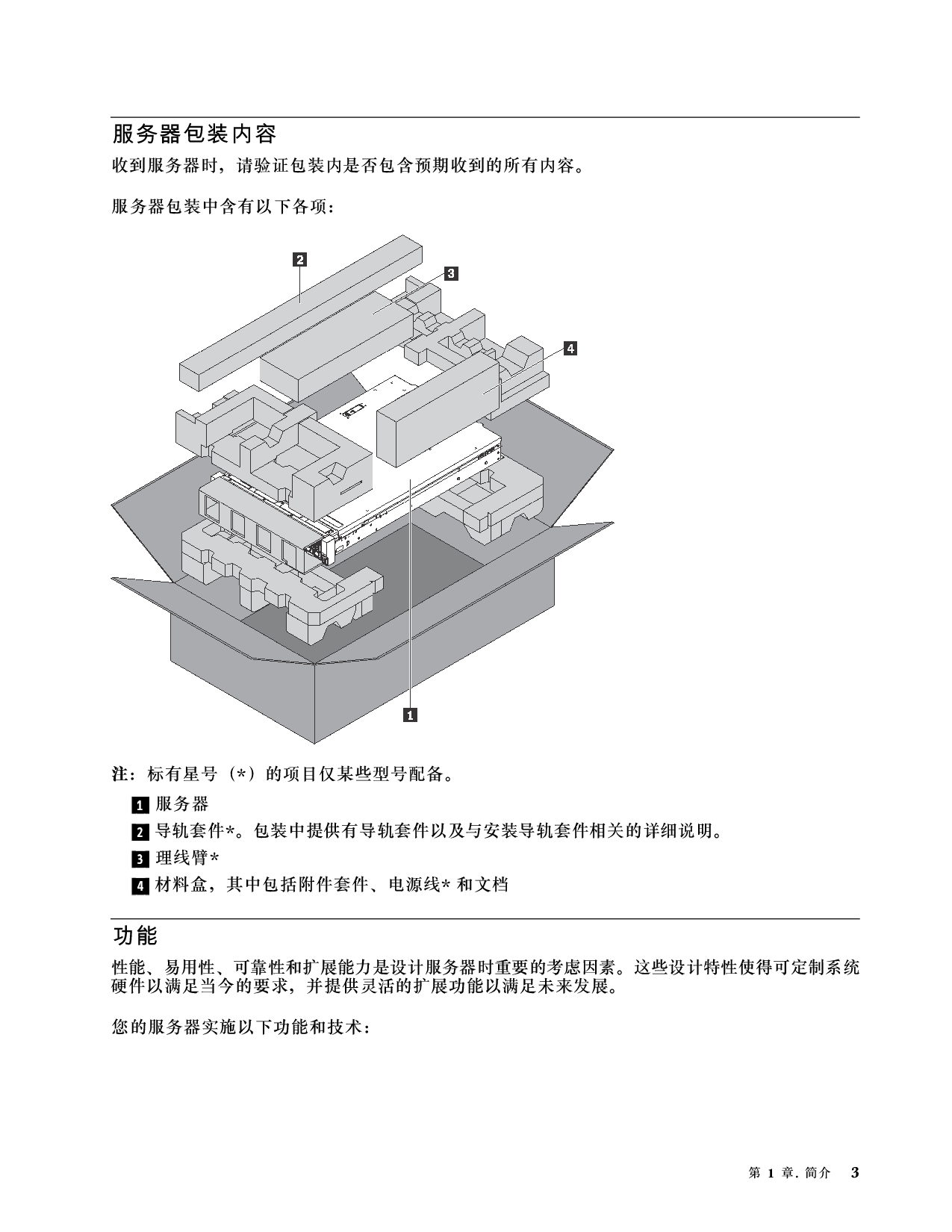 服务器包装内容

收到服务器时，请验证包装内是否包含预期收到的所有内容。

服务器包装中含有以下各项：

2

3

4

1

注：标有星号（*）的项目仅某些型号配备。

1 服务器

2 导轨套件*。包装中提供有导轨套件以及与安装导轨套件相关的详细说明。

3 理线臂*

4 材料盒，其中包括附件套件、电源线* 和文档

功能

性能、易用性、可靠性和扩展能力是设计服务器时重要的考虑因素。这些设计特性使得可定制系统硬件以满足当今的要求，并提供灵活的扩展功能以满足未来发展。

您的服务器实施以下功能和技术：

第 1 章. 简介 3