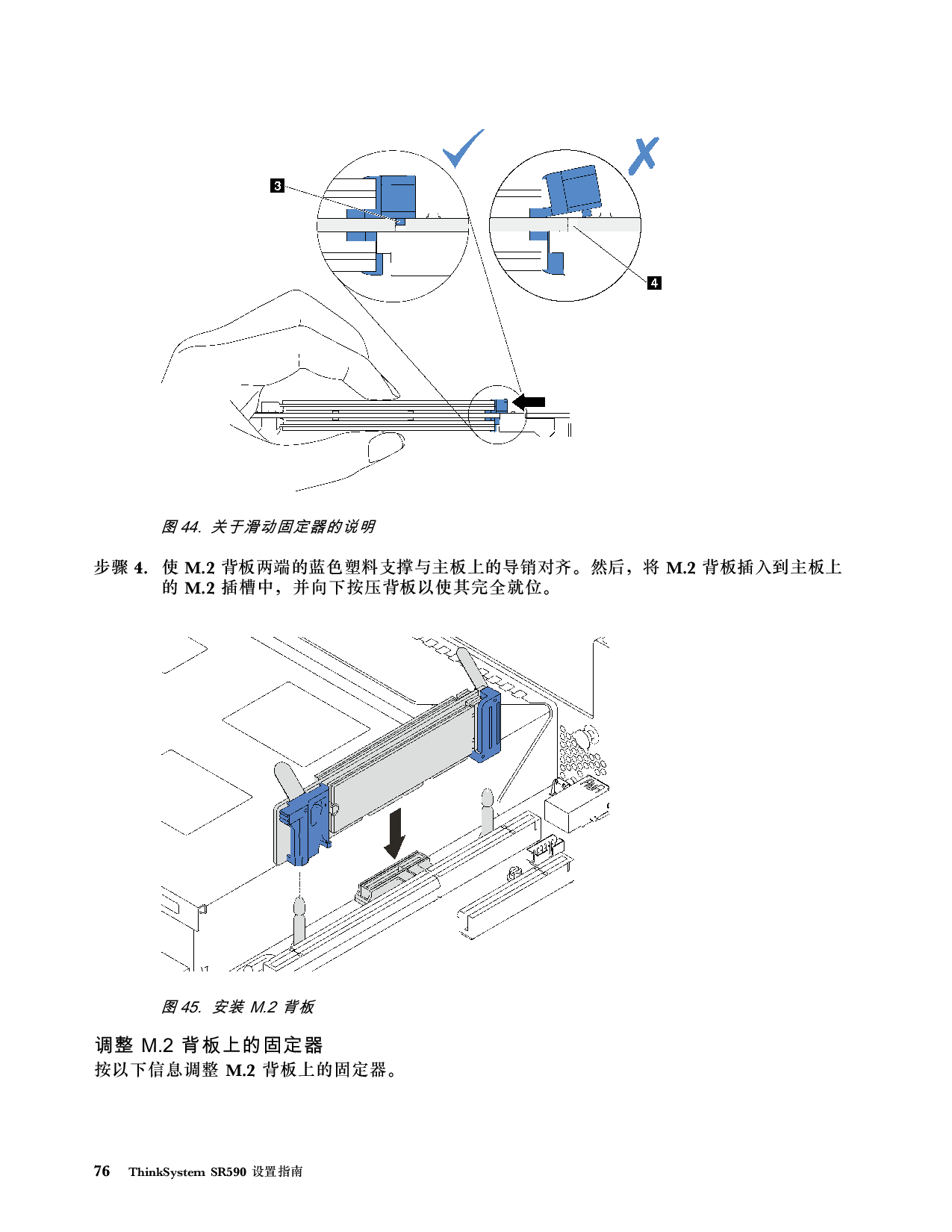 3

4

图 44. 关于滑动固定器的说明

步骤 4. 使 M.2 背板两端的蓝色塑料支撑与主板上的导销对齐。然后，将 M.2 背板插入到主板上的 M.2 插槽中，并向下按压背板以使其完全就位。

图 45. 安装 M.2 背板

调整 M.2 背板上的固定器

按以下信息调整 M.2 背板上的固定器。

76 ThinkSystem SR590 设置指南