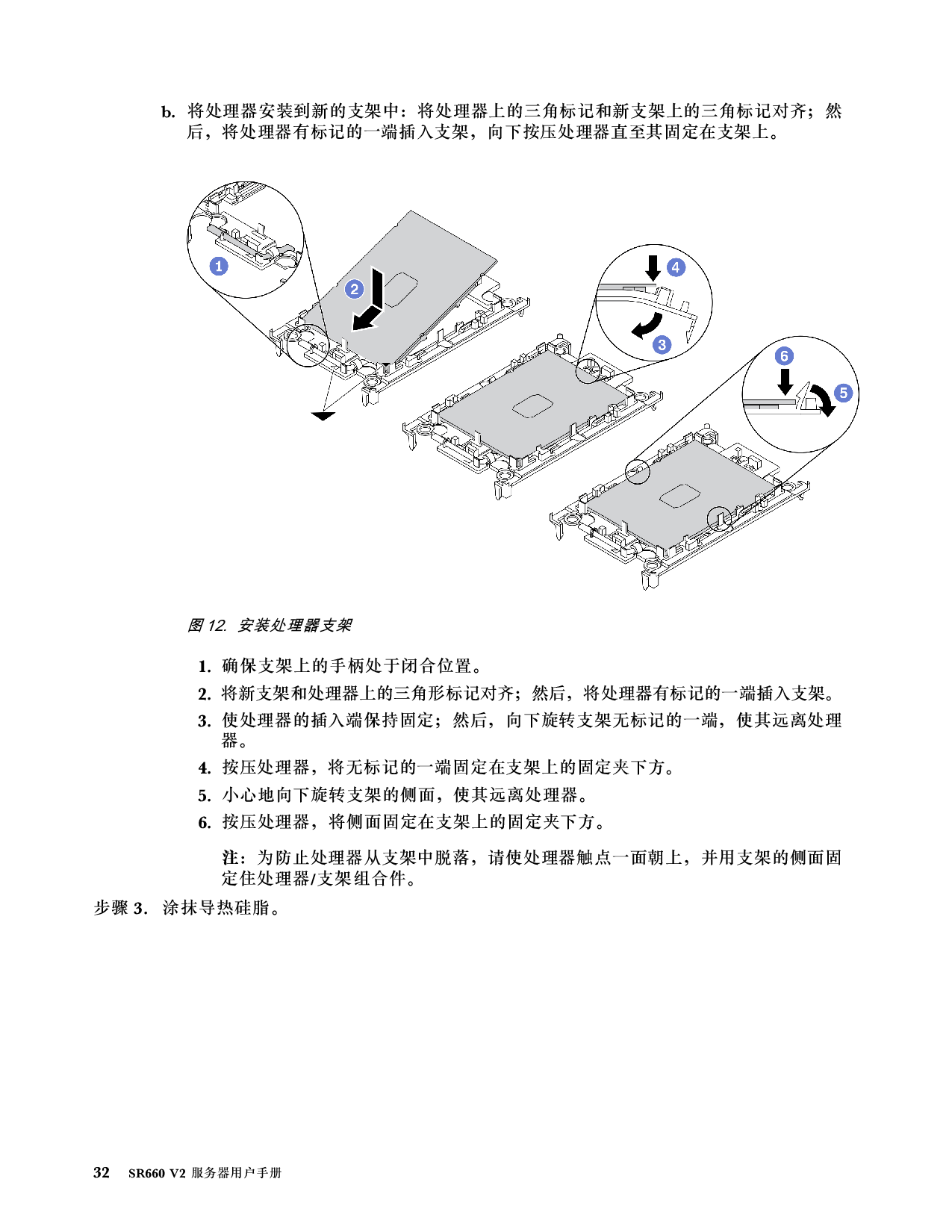 b. 将处理器安装到新的支架中：将处理器上的三角标记和新支架上的三角标记对齐；然后，将处理器有标记的一端插入支架，向下按压处理器直至其固定在支架上。

1

2

4

3

6

5

图 12. 安装处理器支架

1. 确保支架上的手柄处于闭合位置。

2. 将新支架和处理器上的三角形标记对齐；然后，将处理器有标记的一端插入支架。

3. 使处理器的插入端保持固定；然后，向下旋转支架无标记的一端，使其远离处理器。

4. 按压处理器，将无标记的一端固定在支架上的固定夹下方。

5. 小心地向下旋转支架的侧面，使其远离处理器。

6. 按压处理器，将侧面固定在支架上的固定夹下方。

注：为防止处理器从支架中脱落，请使处理器触点一面朝上，并用支架的侧面固定住处理器/支架组合件。

步骤 3. 涂抹导热硅脂。

32 SR660 V2 服务器用户手册