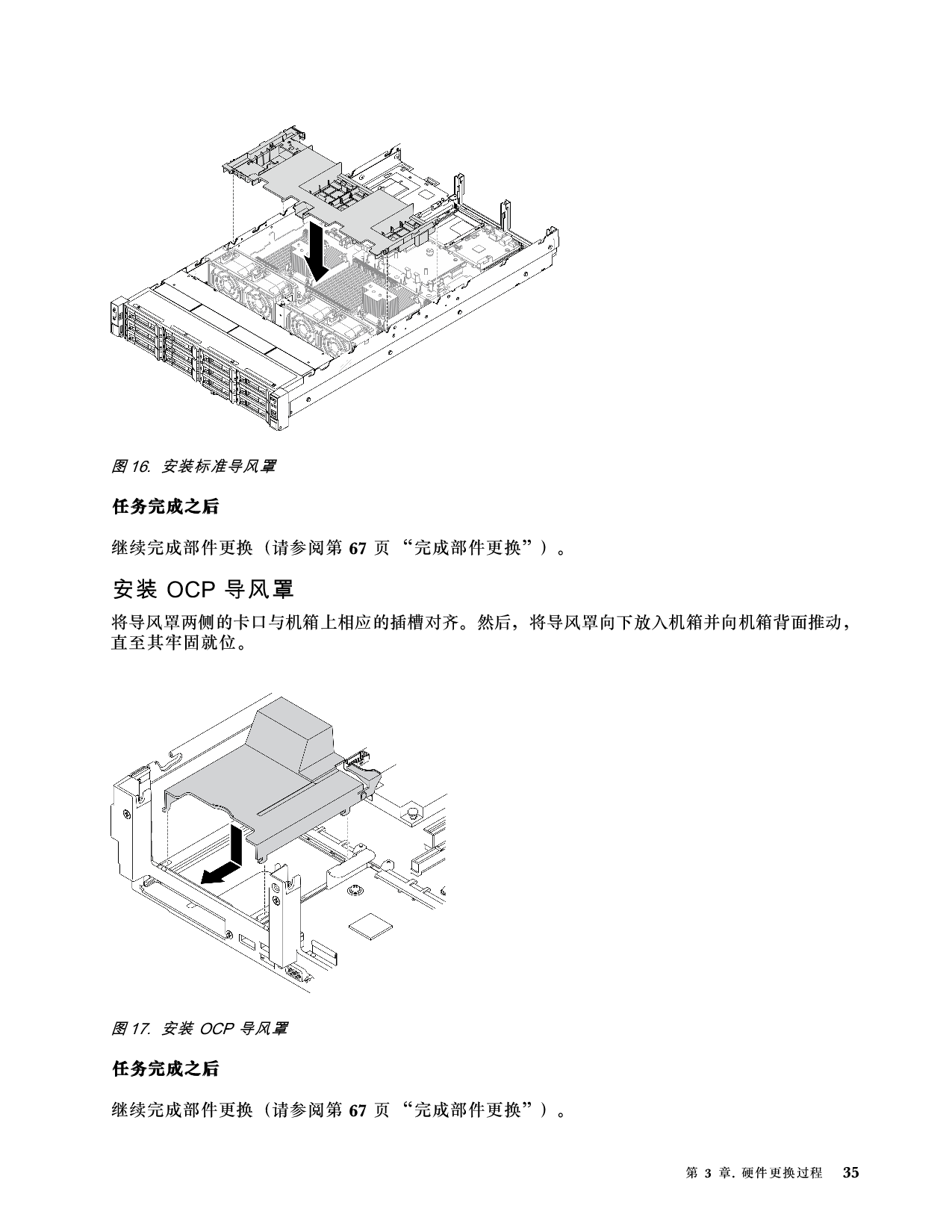 图 16. 安装标准导风罩

任务完成之后

继续完成部件更换（请参阅第 67 页 “完成部件更换”）。

安装 OCP 导风罩

将导风罩两侧的卡口与机箱上相应的插槽对齐。然后，将导风罩向下放入机箱并向机箱背面推动，直至其牢固就位。

图 17. 安装 OCP 导风罩

任务完成之后

继续完成部件更换（请参阅第 67 页 “完成部件更换”）。

第 3 章. 硬件更换过程 35