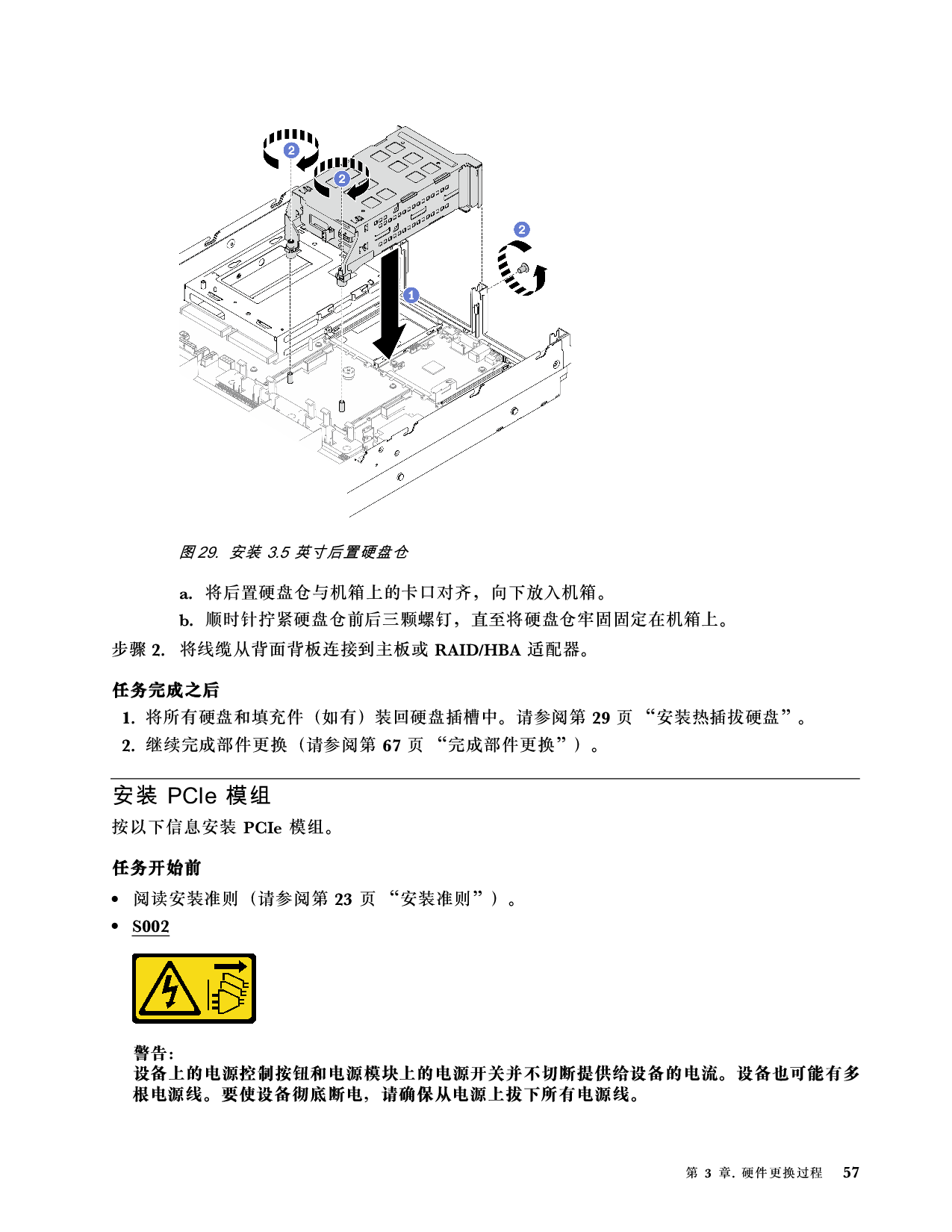 2
2
2
1

图 29. 安装 3.5 英寸后置硬盘仓

a. 将后置硬盘仓与机箱上的卡口对齐，向下放入机箱。

b. 顺时针拧紧硬盘仓前后三颗螺钉，直至将硬盘仓牢固固定在机箱上。

步骤 2. 将线缆从背面背板连接到主板或 RAID/HBA 适配器。

任务完成之后

1. 将所有硬盘和填充件（如有）装回硬盘插槽中。请参阅第 29 页 “安装热插拔硬盘”。

2. 继续完成部件更换（请参阅第 67 页 “完成部件更换”）。

安装 PCIe 模组

按以下信息安装 PCIe 模组。

任务开始前

• 阅读安装准则（请参阅第 23 页 “安装准则”）。

• S002

警告：
设备上的电源控制按钮和电源模块上的电源开关并不切断提供给设备的电流。设备也可能有多根电源线。要使设备彻底断电，请确保从电源上拔下所有电源线。

第 3 章. 硬件更换过程 57