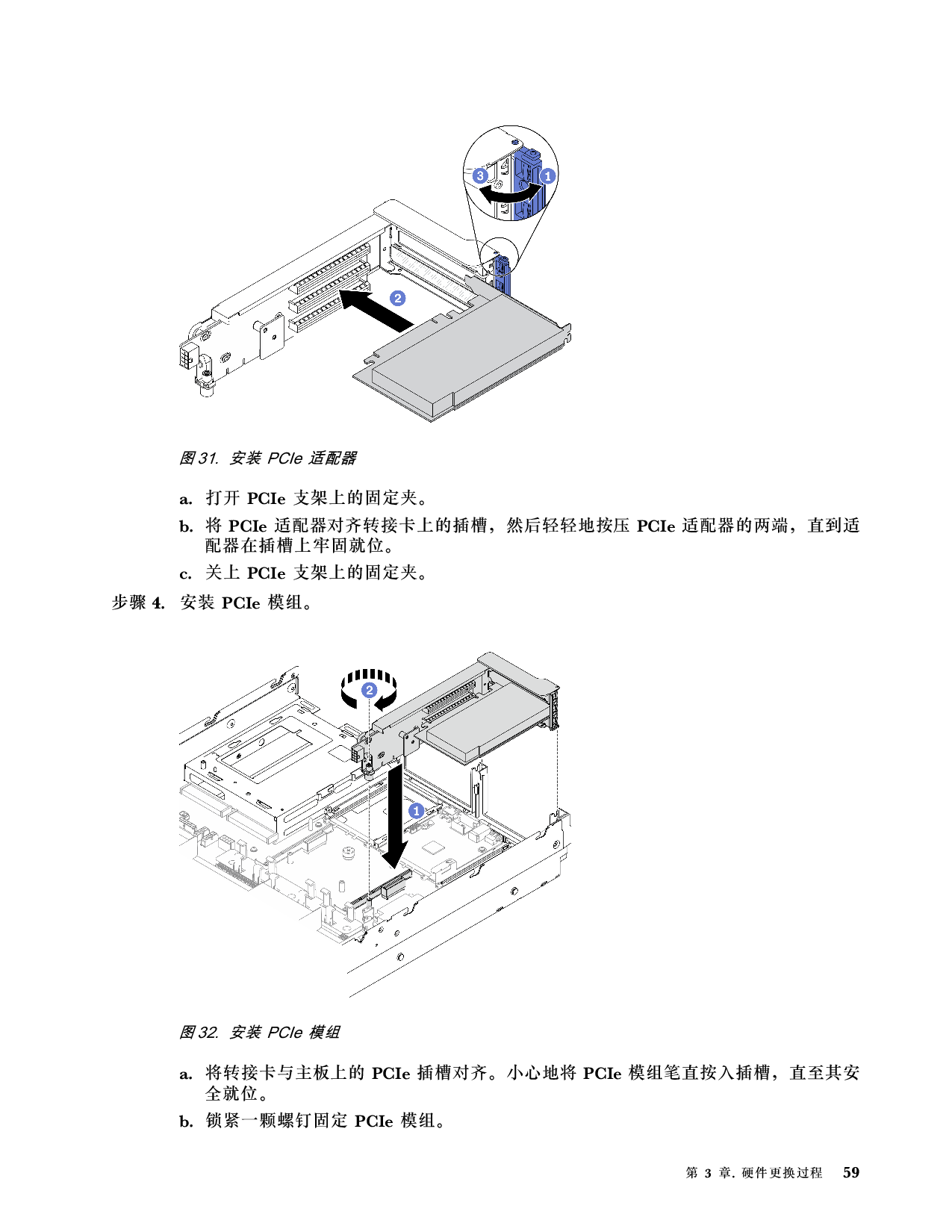 3

1

2

图 31. 安装 PCIe 适配器

a. 打开 PCIe 支架上的固定夹。

b. 将 PCIe 适配器对齐转接卡上的插槽，然后轻轻地按压 PCIe 适配器的两端，直到适配器在插槽上牢固就位。

c. 关上 PCIe 支架上的固定夹。

步骤 4. 安装 PCIe 模组。

2

1

图 32. 安装 PCIe 模组

a. 将转接卡与主板上的 PCIe 插槽对齐。小心地将 PCIe 模组笔直按入插槽，直至其安全就位。

b. 锁紧一颗螺钉固定 PCIe 模组。

第 3 章. 硬件更换过程 59