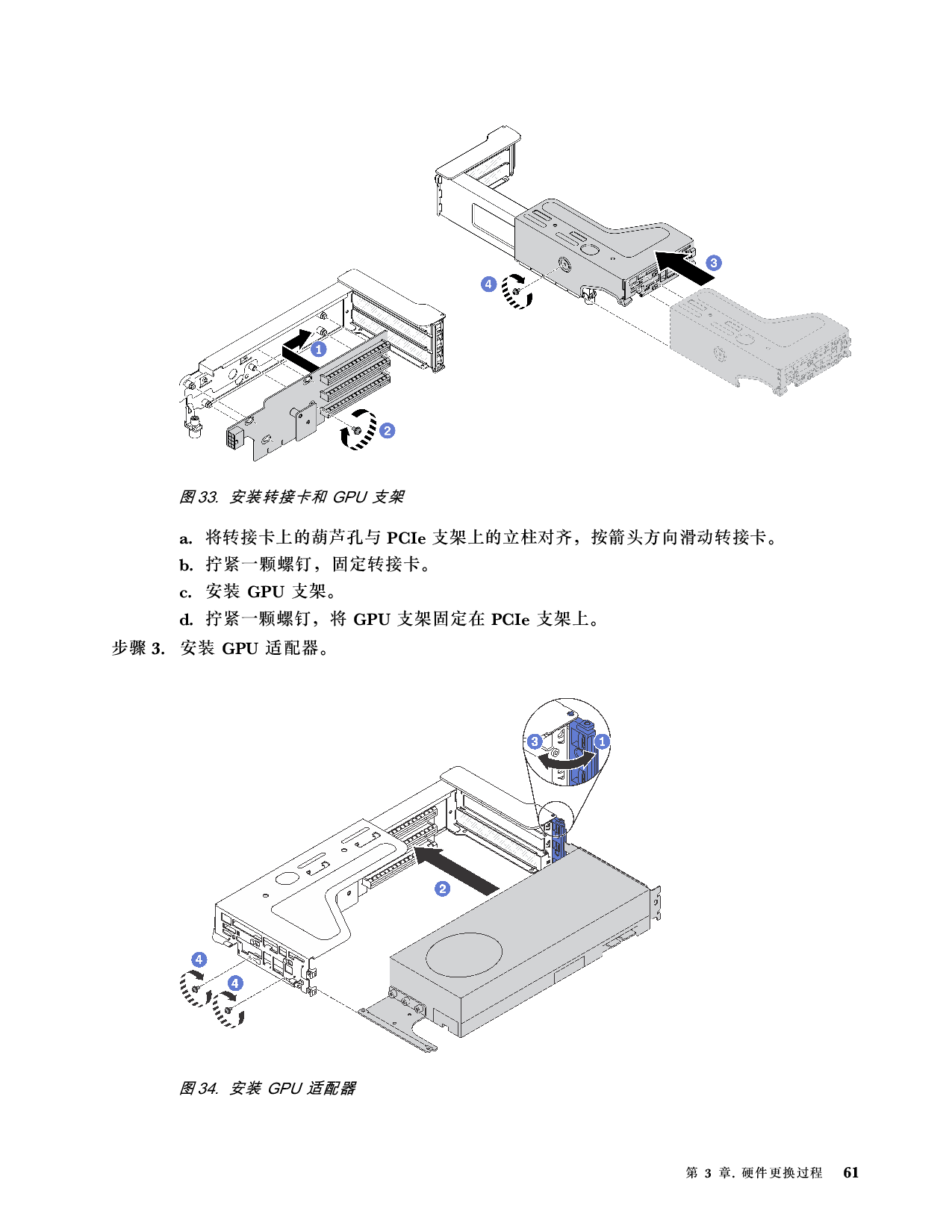 4

3

1

2

图 33. 安装转接卡和 GPU 支架

a. 将转接卡上的葫芦孔与 PCIe 支架上的立柱对齐，按箭头方向滑动转接卡。

b. 拧紧一颗螺钉，固定转接卡。

c. 安装 GPU 支架。

d. 拧紧一颗螺钉，将 GPU 支架固定在 PCIe 支架上。

步骤 3. 安装 GPU 适配器。

3

1

2

4

4

图 34. 安装 GPU 适配器

第 3 章. 硬件更换过程 61