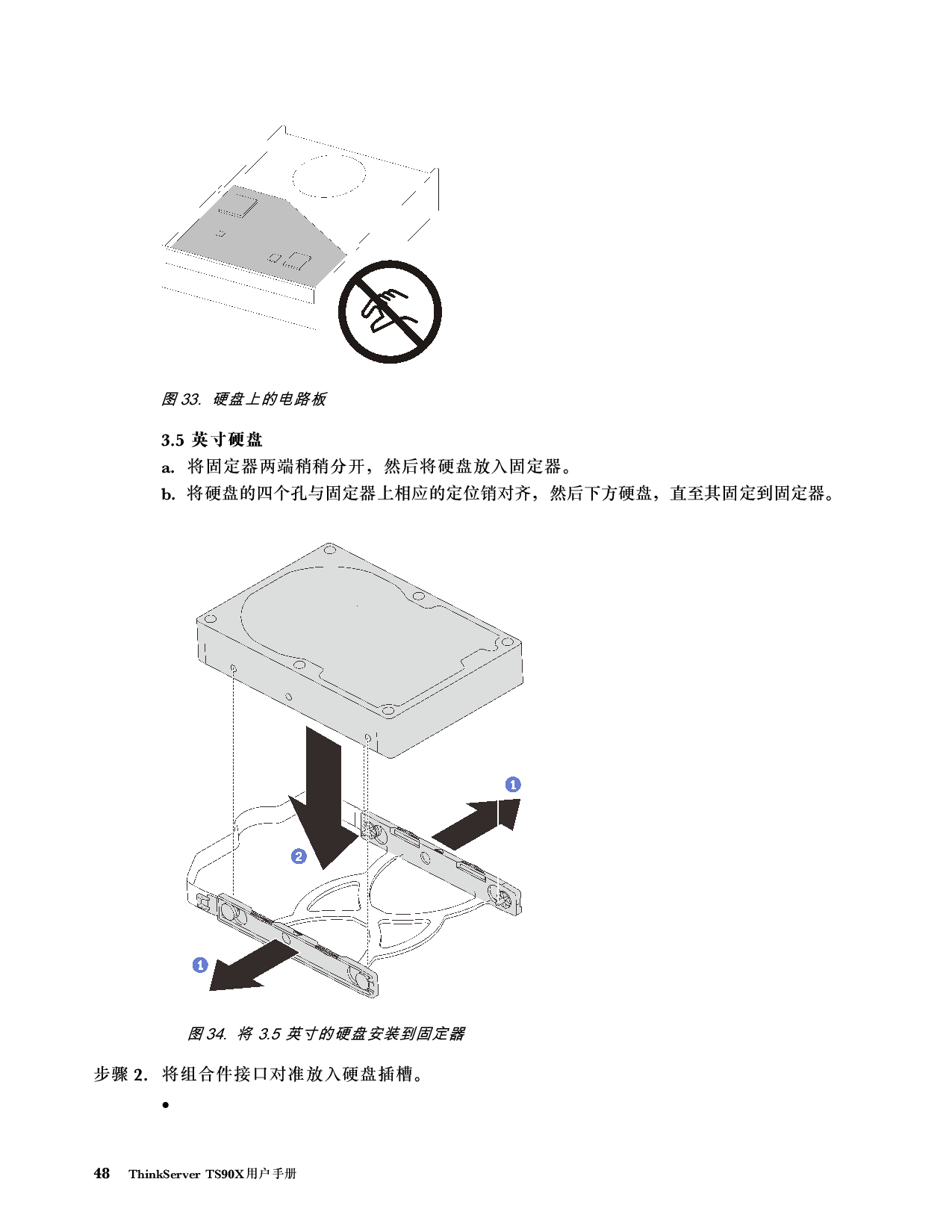 图 33. 硬盘上的电路板

3.5 英寸硬盘

a. 将固定器两端稍稍分开，然后将硬盘放入固定器。

b. 将硬盘的四个孔与固定器上相应的定位销对齐，然后下方硬盘，直至其固定到固定器。

1

2

1

图 34. 将 3.5 英寸的硬盘安装到固定器

步骤 2. 将组合件接口对准放入硬盘插槽。

•

48 ThinkServer TS90X用户手册