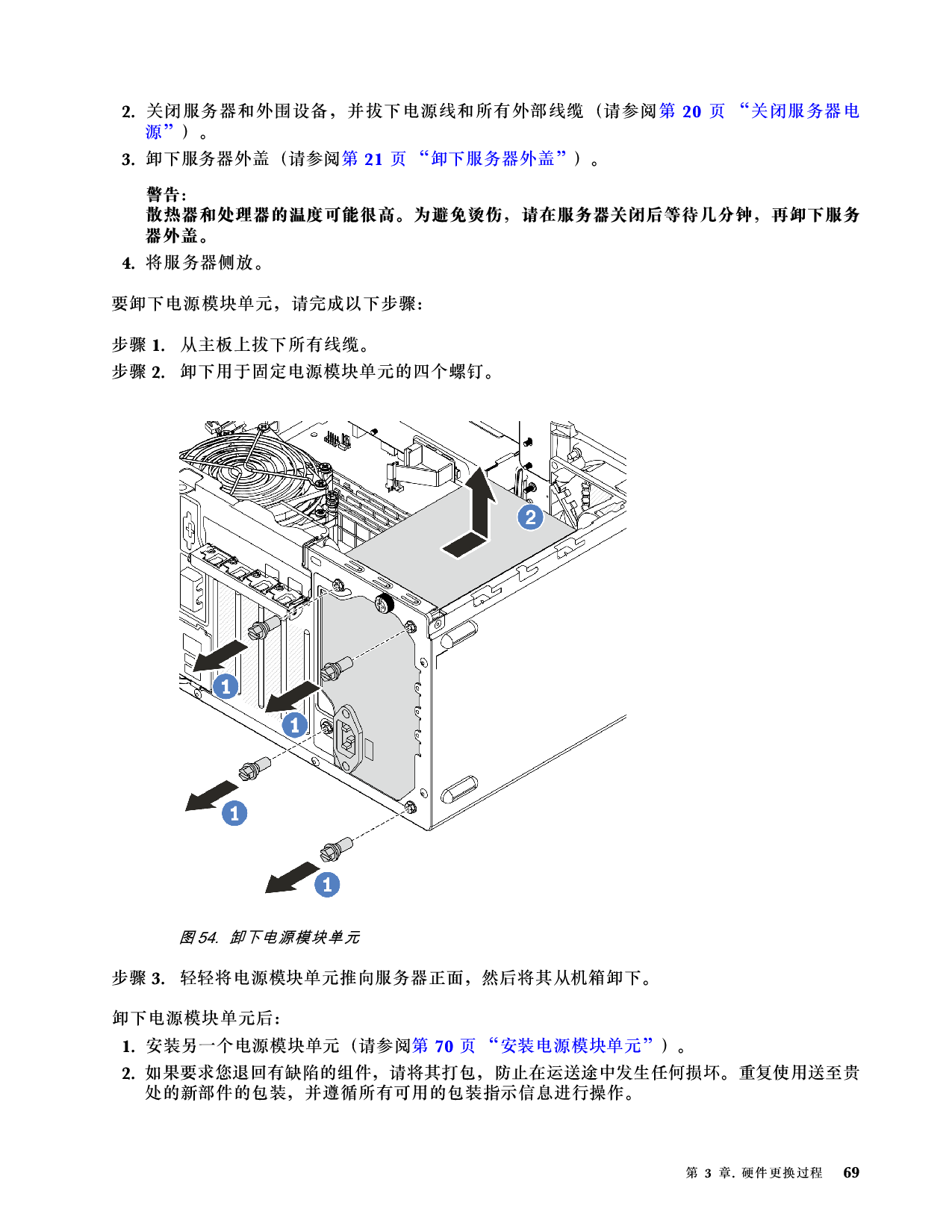 2. 关闭服务器和外围设备，并拔下电源线和所有外部线缆（请参阅第 20 页 “关闭服务器电源”）。

3. 卸下服务器外盖（请参阅第 21 页 “卸下服务器外盖”）。

警告：
散热器和处理器的温度可能很高。为避免烫伤，请在服务器关闭后等待几分钟，再卸下服务器外盖。

4. 将服务器侧放。

要卸下电源模块单元，请完成以下步骤：

步骤 1. 从主板上拔下所有线缆。

步骤 2. 卸下用于固定电源模块单元的四个螺钉。

2

1

1

1

1

图 54. 卸下电源模块单元

步骤 3. 轻轻将电源模块单元推向服务器正面，然后将其从机箱卸下。

卸下电源模块单元后：

1. 安装另一个电源模块单元（请参阅第 70 页 “安装电源模块单元”）。

2. 如果要求您退回有缺陷的组件，请将其打包，防止在运送途中发生任何损坏。重复使用送至贵处的新部件的包装，并遵循所有可用的包装指示信息进行操作。

第 3 章. 硬件更换过程 69