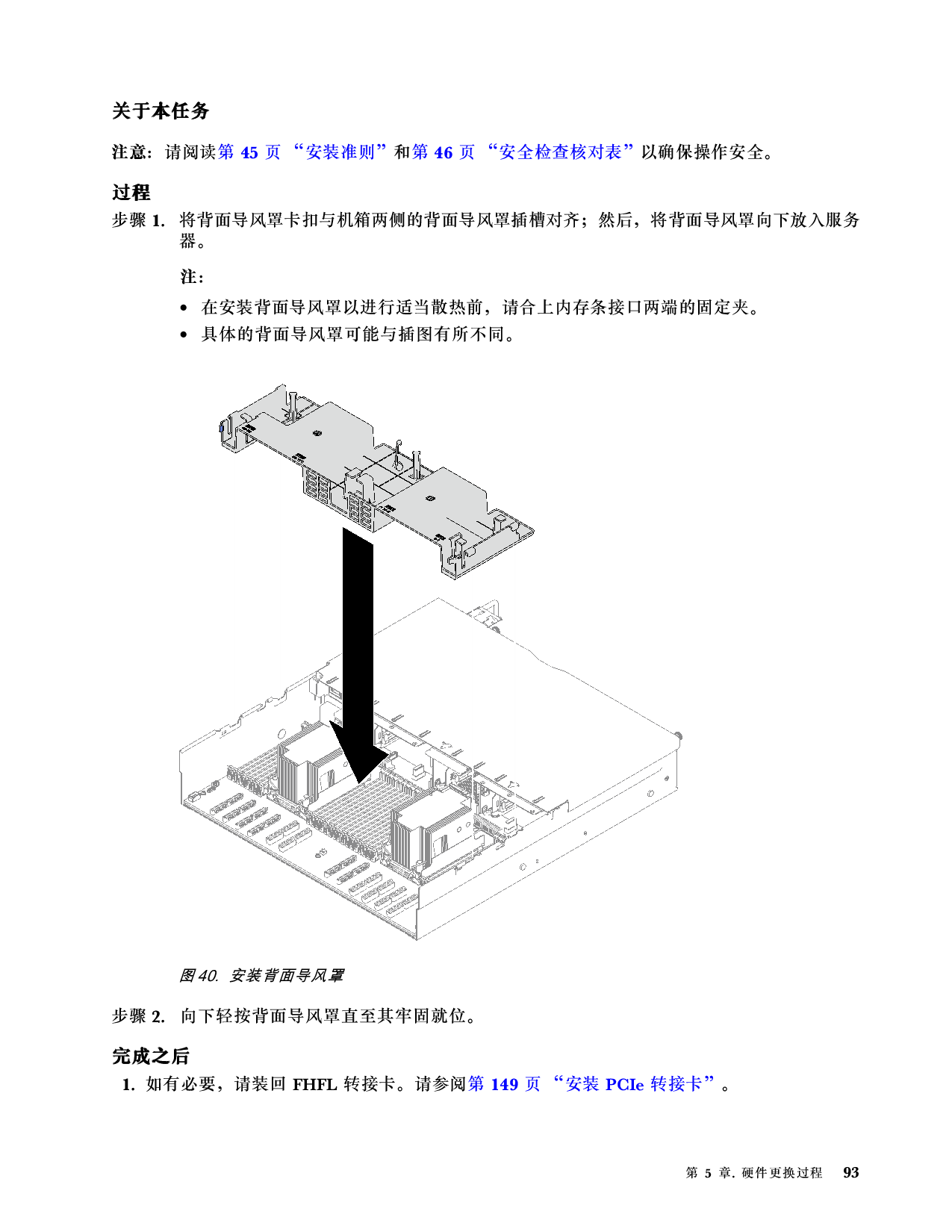 关于本任务

注意：请阅读第 45 页 “安装准则”和第 46 页 “安全检查核对表”以确保操作安全。

过程

步骤 1. 将背面导风罩卡扣与机箱两侧的背面导风罩插槽对齐；然后，将背面导风罩向下放入服务器。

注：

• 在安装背面导风罩以进行适当散热前，请合上内存条接口两端的固定夹。
• 具体的背面导风罩可能与插图有所不同。

图 40. 安装背面导风罩

步骤 2. 向下轻按背面导风罩直至其牢固就位。

完成之后

1. 如有必要，请装回 FHFL 转接卡。请参阅第 149 页 “安装 PCIe 转接卡”。

第 5 章. 硬件更换过程 93