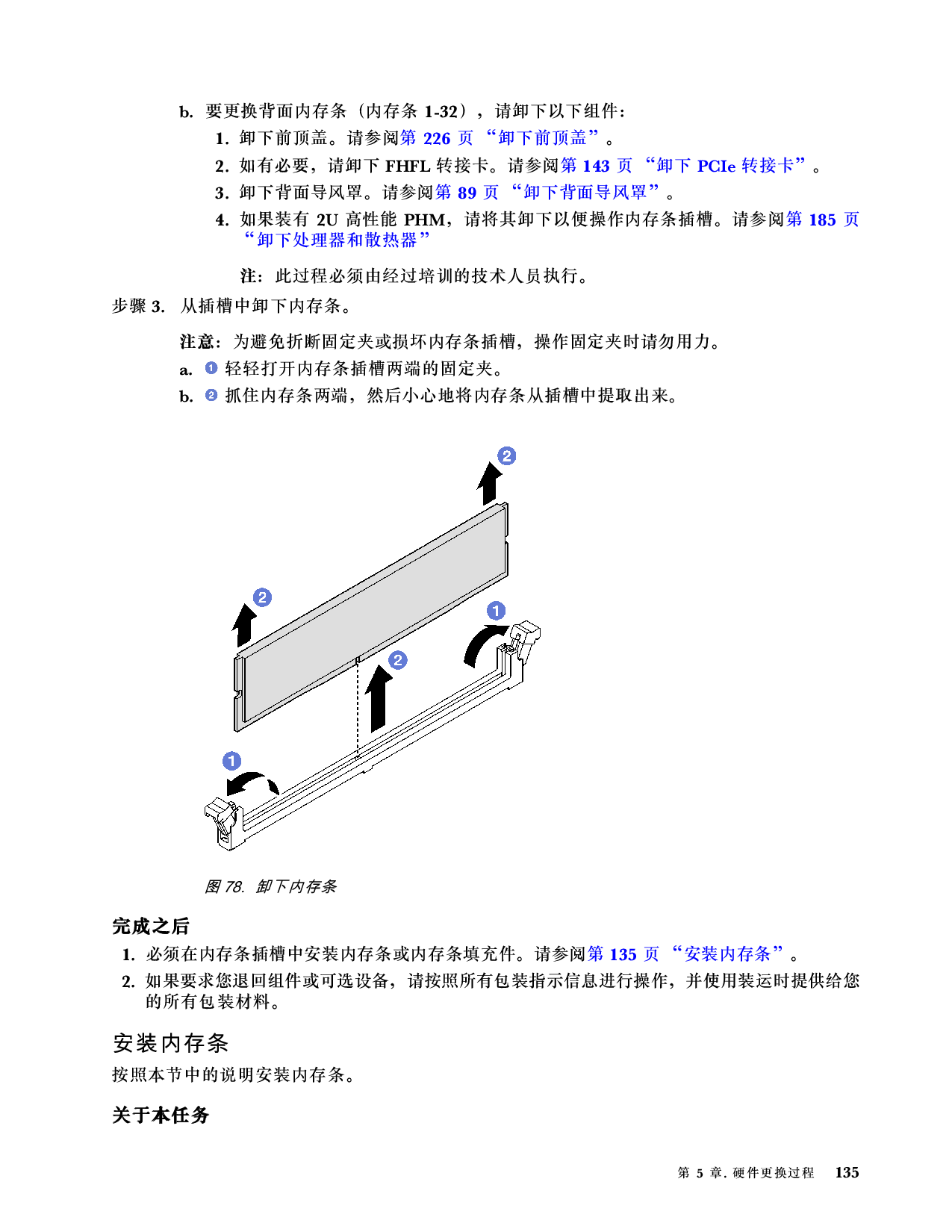 b. 要更换背面内存条（内存条 1-32），请卸下以下组件：

1. 卸下前顶盖。请参阅第 226 页 “卸下前顶盖”。

2. 如有必要，请卸下 FHFL 转接卡。请参阅第 143 页 “卸下 PCIe 转接卡”。

3. 卸下背面导风罩。请参阅第 89 页 “卸下背面导风罩”。

4. 如果装有 2U 高性能 PHM，请将其卸下以便操作内存条插槽。请参阅第 185 页 “卸下处理器和散热器”

注：此过程必须由经过培训的技术人员执行。

步骤 3. 从插槽中卸下内存条。

注意：为避免折断固定夹或损坏内存条插槽，操作固定夹时请勿用力。

a. 1 轻轻打开内存条插槽两端的固定夹。

b. 2 抓住内存条两端，然后小心地将内存条从插槽中提取出来。

2
2
1
2
1

图 78. 卸下内存条

完成之后

1. 必须在内存条插槽中安装内存条或内存条填充件。请参阅第 135 页 “安装内存条”。

2. 如果要求您退回组件或可选设备，请按照所有包装指示信息进行操作，并使用装运时提供给您的所有包装材料。

安装内存条

按照本节中的说明安装内存条。

关于本任务

第 5 章. 硬件更换过程 135