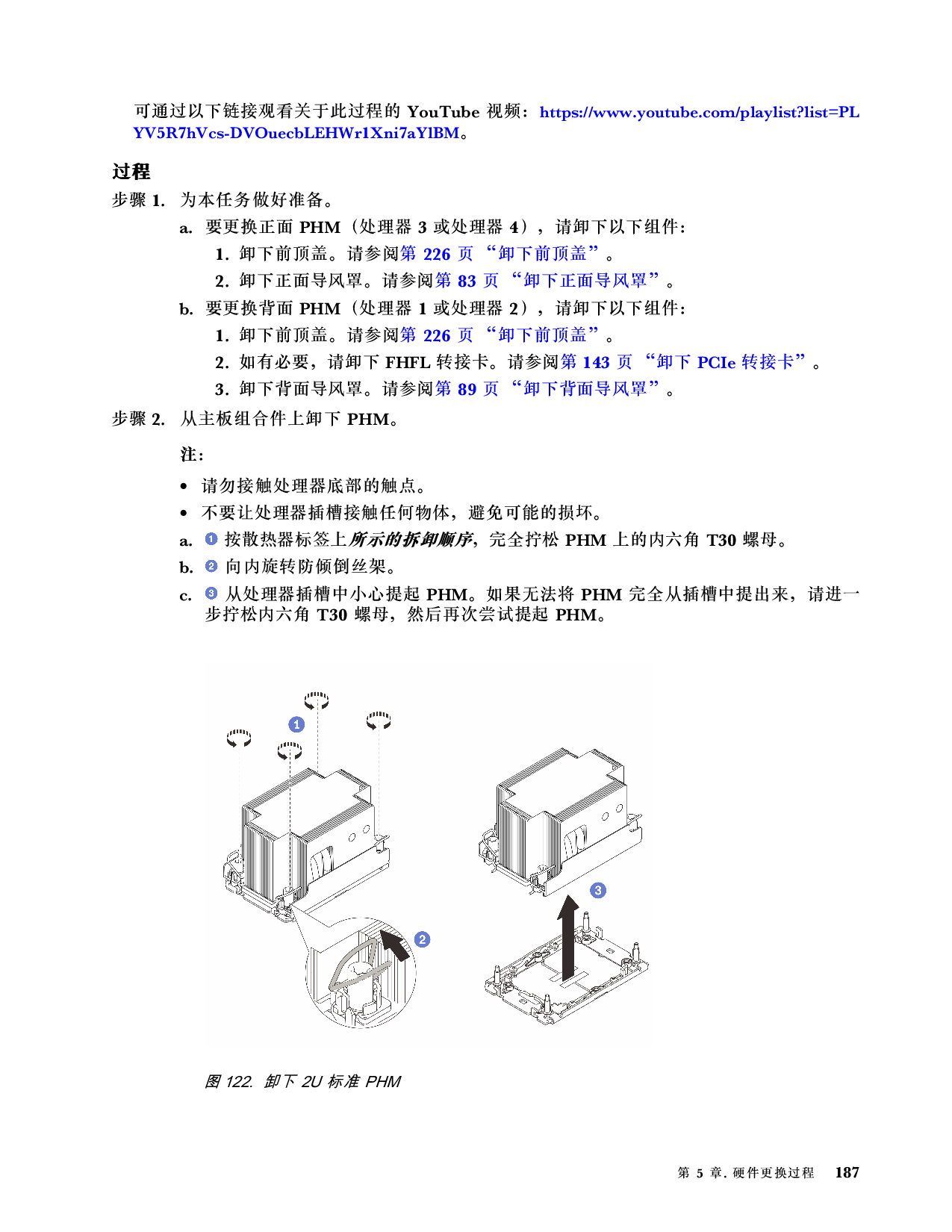 可通过以下链接观看关于此过程的 YouTube 视频：https://www.youtube.com/playlist?list=PLYV5R7hVcs-DVOuecbLEHWr1Xni7aYlBM。

过程

步骤 1. 为本任务做好准备。

a. 要更换正面 PHM（处理器 3 或处理器 4），请卸下以下组件：

1. 卸下前顶盖。请参阅第 226 页 “卸下前顶盖”。

2. 卸下正面导风罩。请参阅第 83 页 “卸下正面导风罩”。

b. 要更换背面 PHM（处理器 1 或处理器 2），请卸下以下组件：

1. 卸下前顶盖。请参阅第 226 页 “卸下前顶盖”。

2. 如有必要，请卸下 FHFL 转接卡。请参阅第 143 页 “卸下 PCIe 转接卡”。

3. 卸下背面导风罩。请参阅第 89 页 “卸下背面导风罩”。

步骤 2. 从主板组合件上卸下 PHM。

注：

• 请勿接触处理器底部的触点。

• 不要让处理器插槽接触任何物体，避免可能的损坏。

a. 1 按散热器标签上所示的拆卸顺序，完全拧松 PHM 上的内六角 T30 螺母。

b. 2 向内旋转防倾倒丝架。

c. 3 从处理器插槽中小心提起 PHM。如果无法将 PHM 完全从插槽中提出来，请进一步拧松内六角 T30 螺母，然后再次尝试提起 PHM。

1

2

3

图 122. 卸下 2U 标准 PHM

第 5 章. 硬件更换过程 187