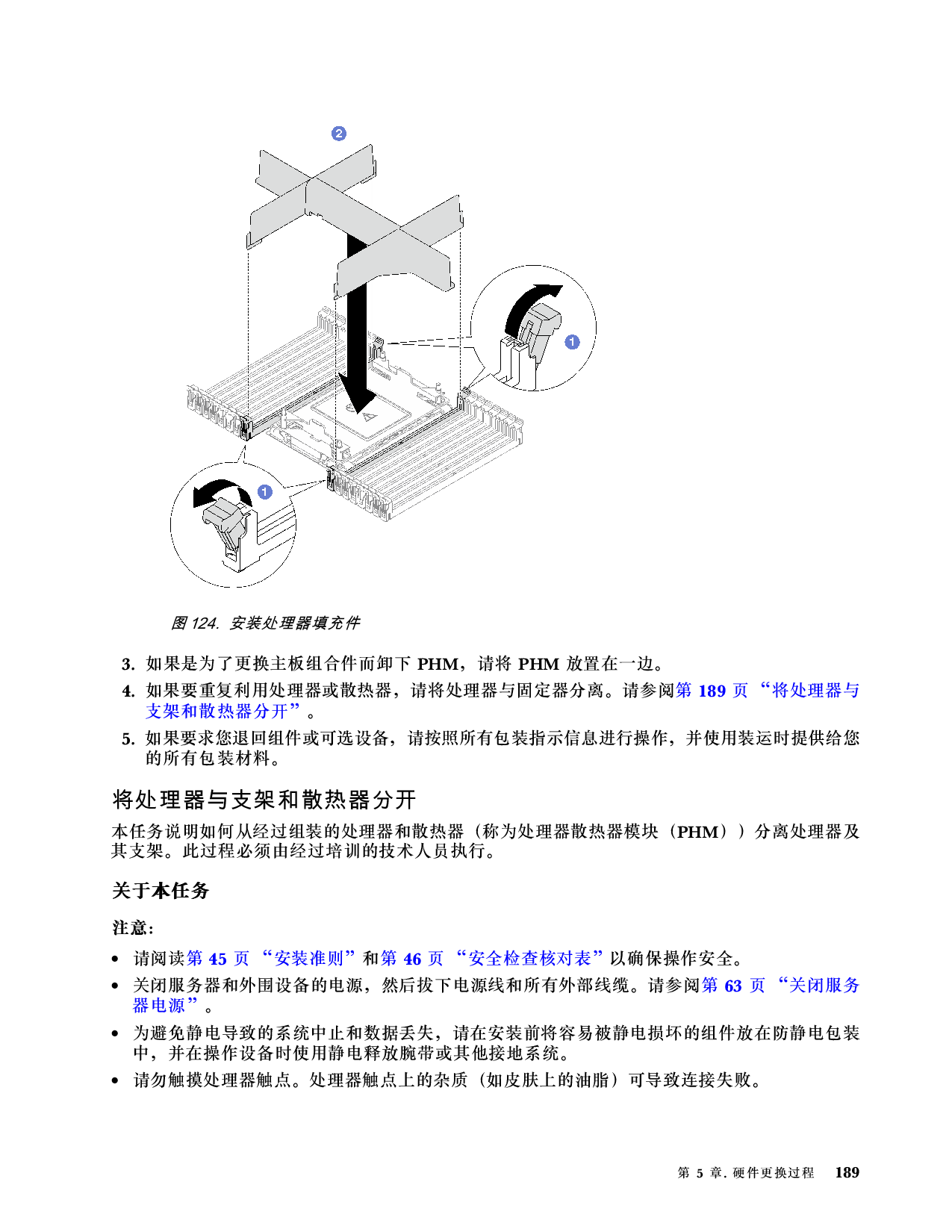 2

1

1

图 124. 安装处理器填充件

3. 如果是为了更换主板组合件而卸下 PHM，请将 PHM 放置在一边。

4. 如果要重复利用处理器或散热器，请将处理器与固定器分离。请参阅第 189 页 “将处理器与支架和散热器分开”。

5. 如果要求您退回组件或可选设备，请按照所有包装指示信息进行操作，并使用装运时提供给您的所有包装材料。

将处理器与支架和散热器分开

本任务说明如何从经过组装的处理器和散热器（称为处理器散热器模块（PHM））分离处理器及其支架。此过程必须由经过培训的技术人员执行。

关于本任务

注意：

• 请阅读第 45 页 “安装准则”和第 46 页 “安全检查核对表”以确保操作安全。

• 关闭服务器和外围设备的电源，然后拔下电源线和所有外部线缆。请参阅第 63 页 “关闭服务器电源”。

• 为避免静电导致的系统中止和数据丢失，请在安装前将容易被静电损坏的组件放在防静电包装中，并在操作设备时使用静电释放腕带或其他接地系统。

• 请勿触摸处理器触点。处理器触点上的杂质（如皮肤上的油脂）可导致连接失败。

第 5 章. 硬件更换过程 189