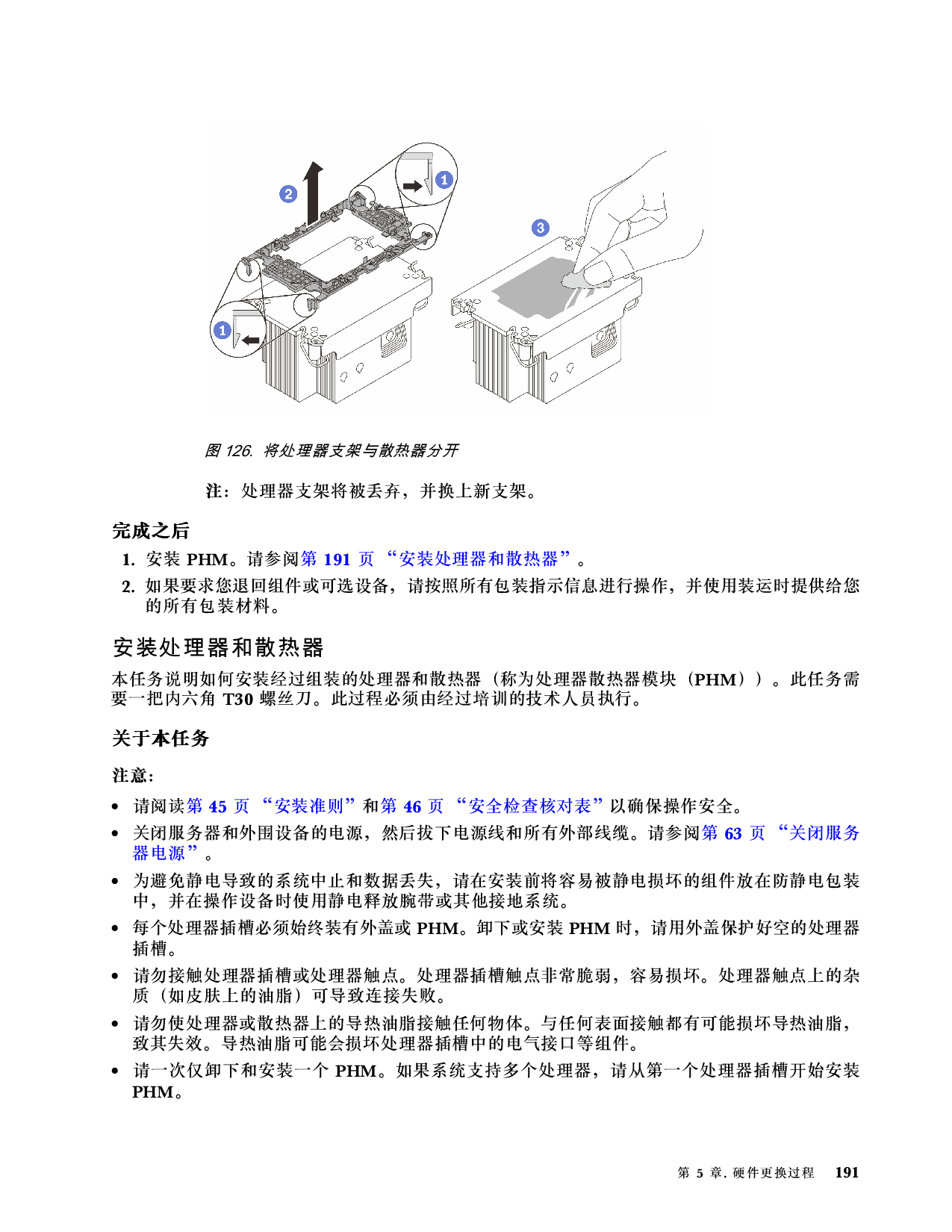 2

1

3

1

图 126. 将处理器支架与散热器分开

注：处理器支架将被丢弃，并换上新支架。

完成之后

1. 安装 PHM。请参阅第 191 页 “安装处理器和散热器”。

2. 如果要求您退回组件或可选设备，请按照所有包装指示信息进行操作，并使用装运时提供给您的所有包装材料。

安装处理器和散热器

本任务说明如何安装经过组装的处理器和散热器（称为处理器散热器模块（PHM））。此任务需要一把内六角 T30 螺丝刀。此过程必须由经过培训的技术人员执行。

关于本任务

注意：

• 请阅读第 45 页 “安装准则”和第 46 页 “安全检查核对表”以确保操作安全。

• 关闭服务器和外围设备的电源，然后拔下电源线和所有外部线缆。请参阅第 63 页 “关闭服务器电源”。

• 为避免静电导致的系统中止和数据丢失，请在安装前将容易被静电损坏的组件放在防静电包装中，并在操作设备时使用静电释放腕带或其他接地系统。

• 每个处理器插槽必须始终装有外盖或 PHM。卸下或安装 PHM 时，请用外盖保护好空的处理器插槽。

• 请勿接触处理器插槽或处理器触点。处理器插槽触点非常脆弱，容易损坏。处理器触点上的杂质（如皮肤上的油脂）可导致连接失败。

• 请勿使处理器或散热器上的导热油脂接触任何物体。与任何表面接触都有可能损坏导热油脂，致其失效。导热油脂可能会损坏处理器插槽中的电气接口等组件。

• 请一次仅卸下和安装一个 PHM。如果系统支持多个处理器，请从第一个处理器插槽开始安装 PHM。

第 5 章. 硬件更换过程 191