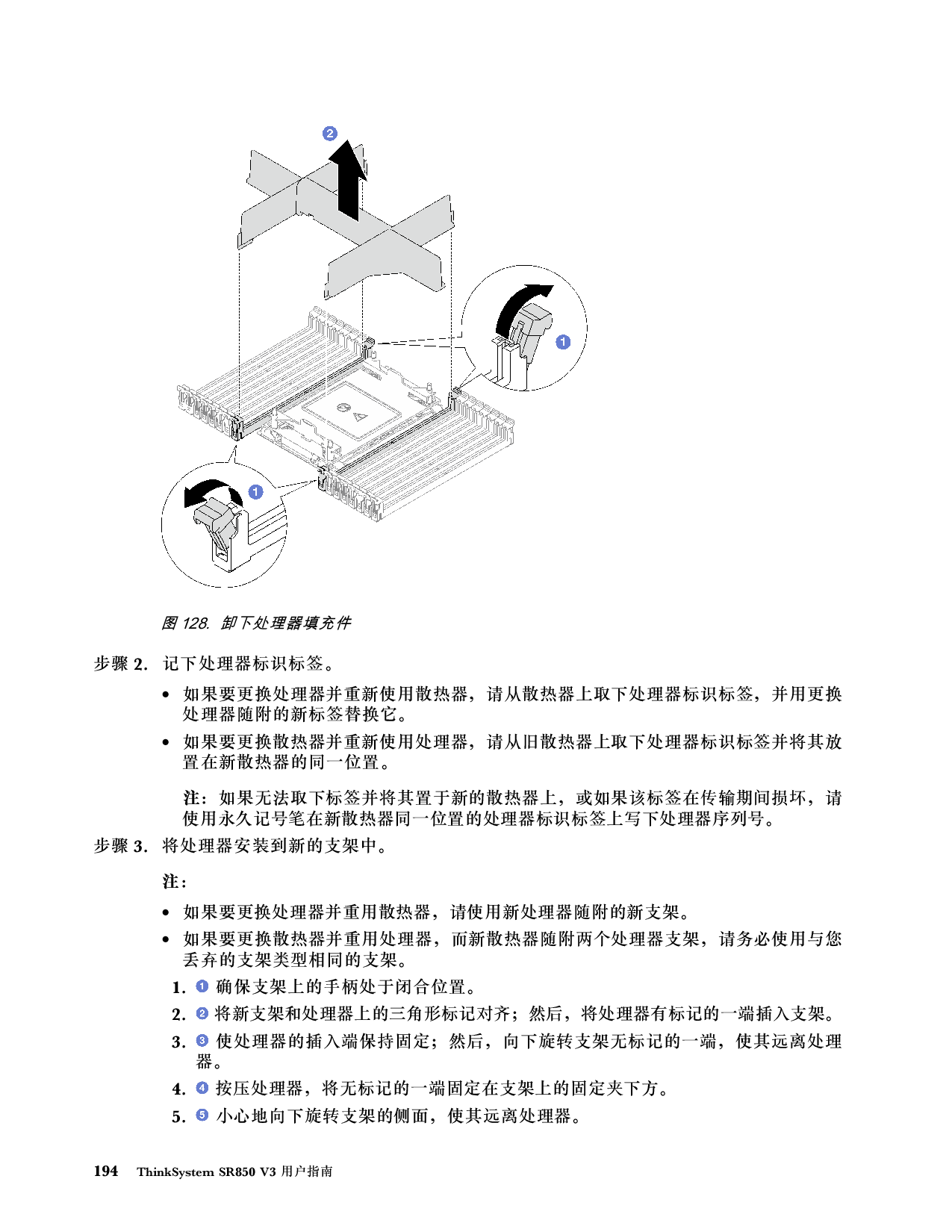 2

1

1

图 128. 卸下处理器填充件

步骤 2. 记下处理器标识标签。

• 如果要更换处理器并重新使用散热器，请从散热器上取下处理器标识标签，并用更换处理器随附的新标签替换它。

• 如果要更换散热器并重新使用处理器，请从旧散热器上取下处理器标识标签并将其放置在新散热器的同一位置。

注：如果无法取下标签并将其置于新的散热器上，或如果该标签在传输期间损坏，请使用永久记号笔在新散热器同一位置的处理器标识标签上写下处理器序列号。

步骤 3. 将处理器安装到新的支架中。

注：

• 如果要更换处理器并重用散热器，请使用新处理器随附的新支架。

• 如果要更换散热器并重用处理器，而新散热器随附两个处理器支架，请务必使用与您丢弃的支架类型相同的支架。

1. 1 确保支架上的手柄处于闭合位置。

2. 2 将新支架和处理器上的三角形标记对齐；然后，将处理器有标记的一端插入支架。

3. 3 使处理器的插入端保持固定；然后，向下旋转支架无标记的一端，使其远离处理器。

4. 4 按压处理器，将无标记的一端固定在支架上的固定夹下方。

5. 5 小心地向下旋转支架的侧面，使其远离处理器。

194 ThinkSystem SR850 V3 用户指南