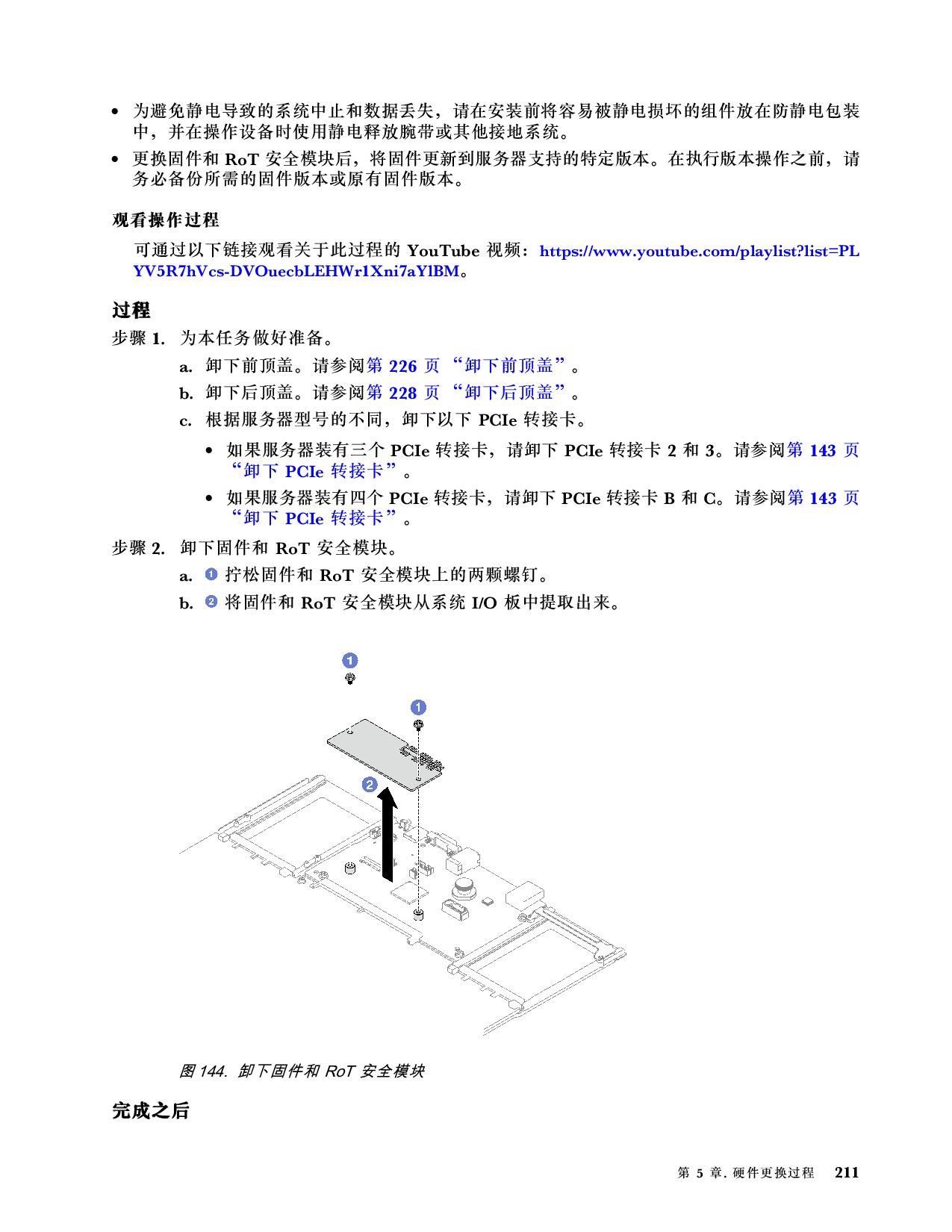 • 为避免静电导致的系统中止和数据丢失，请在安装前将容易被静电损坏的组件放在防静电包装中，并在操作设备时使用静电释放腕带或其他接地系统。
• 更换固件和 RoT 安全模块后，将固件更新到服务器支持的特定版本。在执行版本操作之前，请务必备份所需的固件版本或原有固件版本。

观看操作过程

可通过以下链接观看关于此过程的 YouTube 视频：https://www.youtube.com/playlist?list=PLYV5R7hVcs-DVOuecbLEHWr1Xni7aYlBM。

过程

步骤 1. 为本任务做好准备。
a. 卸下前顶盖。请参阅第 226 页 “卸下前顶盖”。
b. 卸下后顶盖。请参阅第 228 页 “卸下后顶盖”。
c. 根据服务器型号的不同，卸下以下 PCIe 转接卡。
• 如果服务器装有三个 PCIe 转接卡，请卸下 PCIe 转接卡 2 和 3。请参阅第 143 页 “卸下 PCIe 转接卡”。
• 如果服务器装有四个 PCIe 转接卡，请卸下 PCIe 转接卡 B 和 C。请参阅第 143 页 “卸下 PCIe 转接卡”。

步骤 2. 卸下固件和 RoT 安全模块。
a. 1 拧松固件和 RoT 安全模块上的两颗螺钉。
b. 2 将固件和 RoT 安全模块从系统 I/O 板中提取出来。

1
1
2

图 144. 卸下固件和 RoT 安全模块

完成之后

第 5 章. 硬件更换过程 211