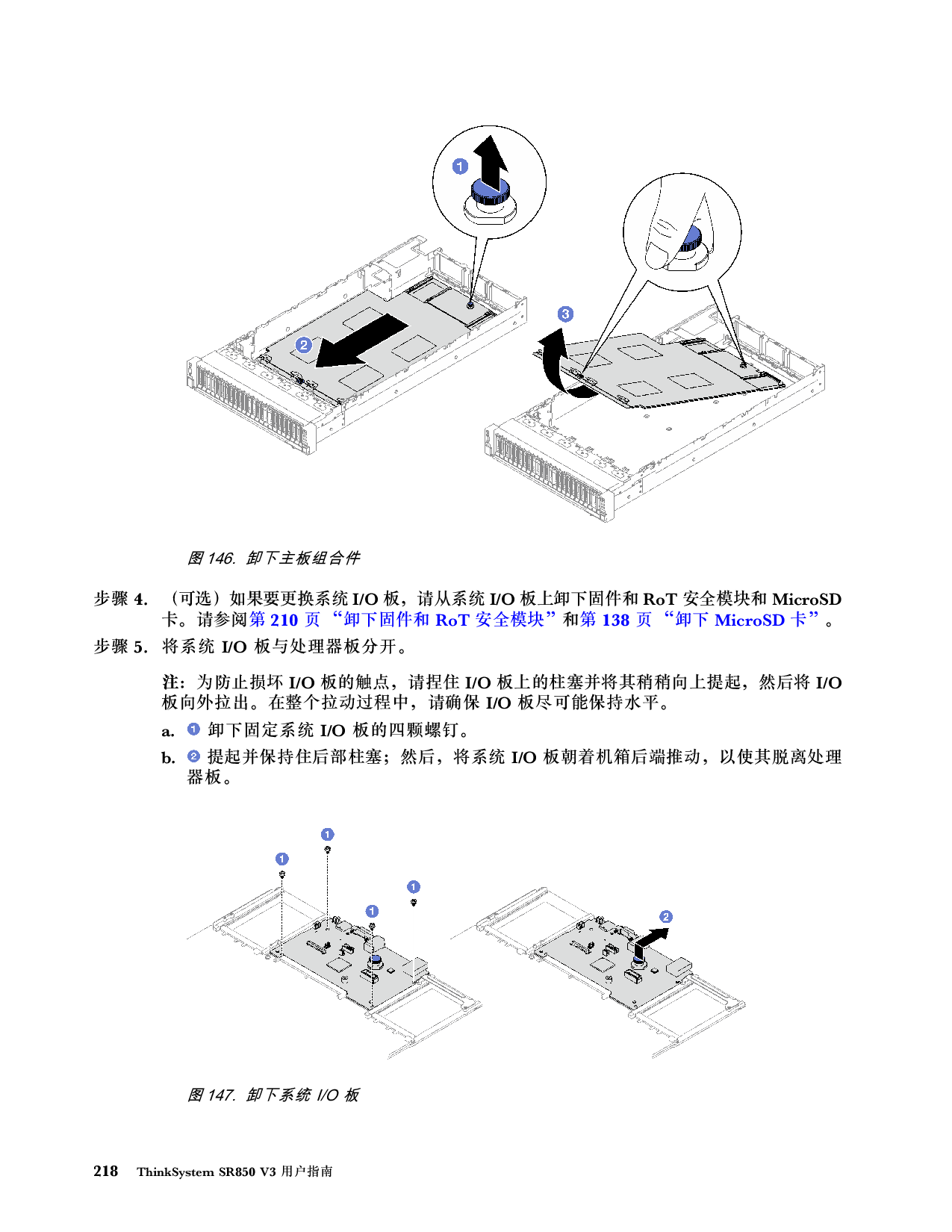 1

2

3

图 146. 卸下主板组合件

步骤 4. （可选）如果要更换系统 I/O 板，请从系统 I/O 板上卸下固件和 RoT 安全模块和 MicroSD 卡。请参阅第 210 页 “卸下固件和 RoT 安全模块”和第 138 页 “卸下 MicroSD 卡”。

步骤 5. 将系统 I/O 板与处理器板分开。

注：为防止损坏 I/O 板的触点，请捏住 I/O 板上的柱塞并将其稍稍向上提起，然后将 I/O 板向外拉出。在整个拉动过程中，请确保 I/O 板尽可能保持水平。

a. 1 卸下固定系统 I/O 板的四颗螺钉。

b. 2 提起并保持住后部柱塞；然后，将系统 I/O 板朝着机箱后端推动，以使其脱离处理器板。

1 1 1 1 2

图 147. 卸下系统 I/O 板

218 ThinkSystem SR850 V3 用户指南