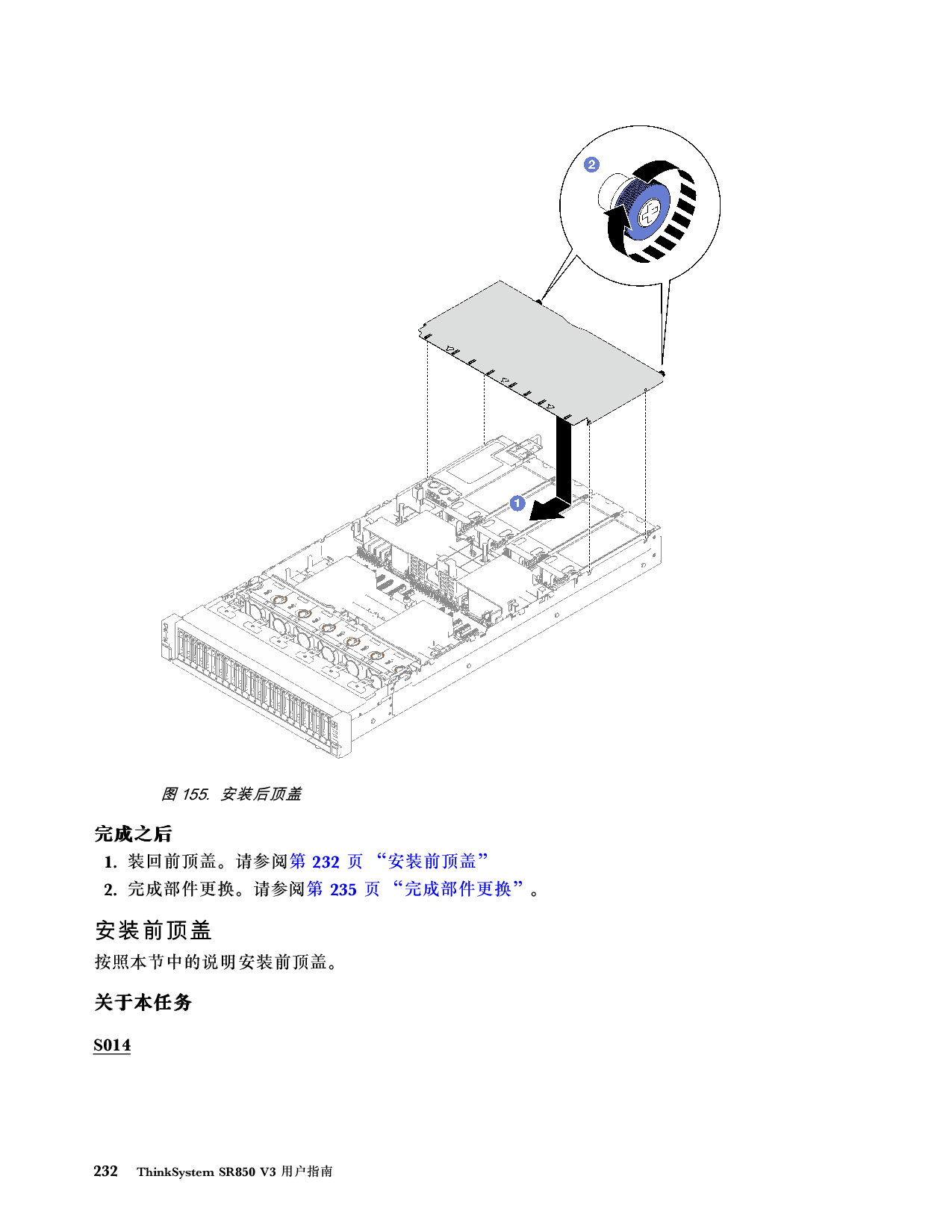 2

1

图 155. 安装后顶盖

完成之后

1. 装回前顶盖。请参阅第 232 页 “安装前顶盖”

2. 完成部件更换。请参阅第 235 页 “完成部件更换”。

安装前顶盖

按照本节中的说明安装前顶盖。

关于本任务

S014

232 ThinkSystem SR850 V3 用户指南