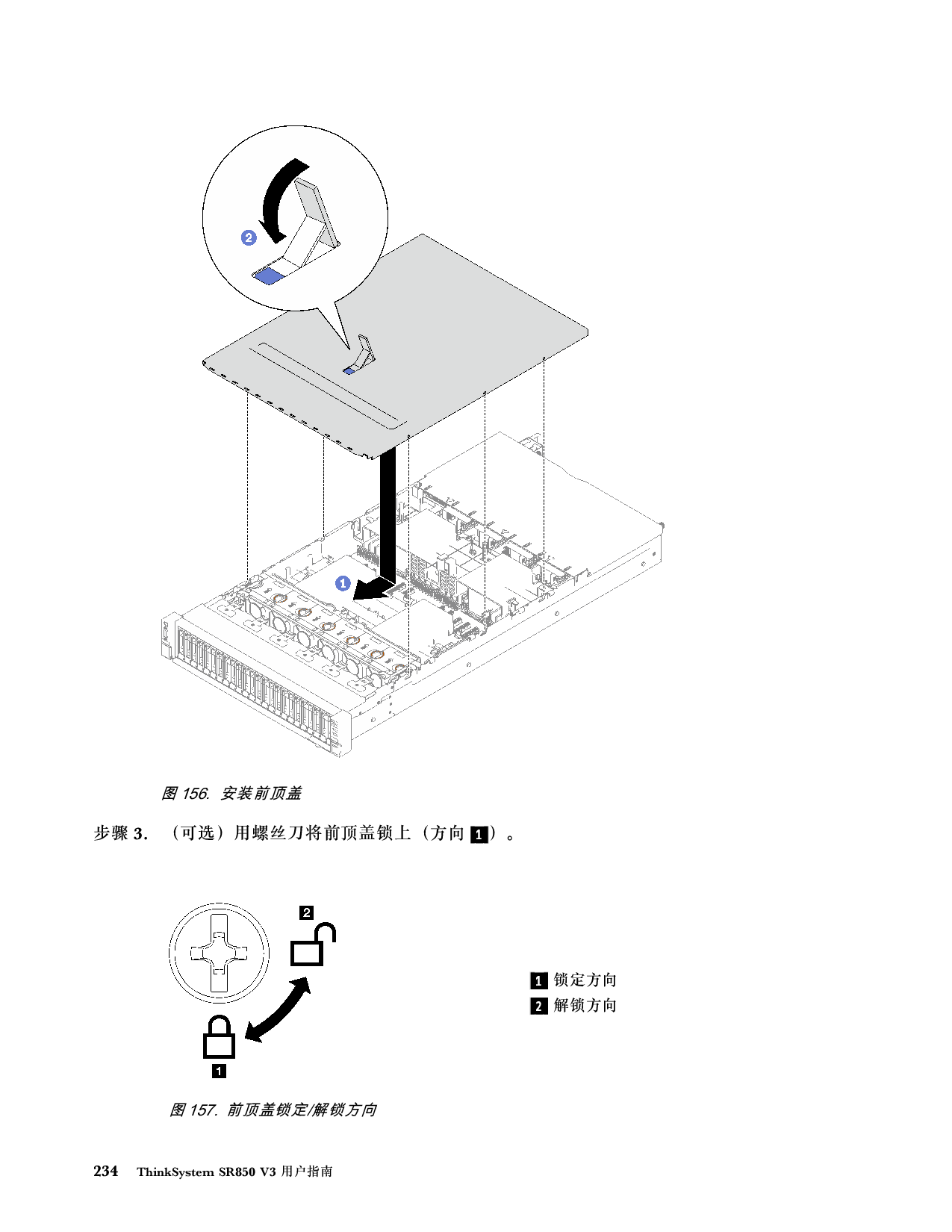 2

1

图 156. 安装前顶盖

步骤 3. （可选）用螺丝刀将前顶盖锁上（方向 1）。

2

1

1 锁定方向
2 解锁方向

图 157. 前顶盖锁定/解锁方向

234 ThinkSystem SR850 V3 用户指南