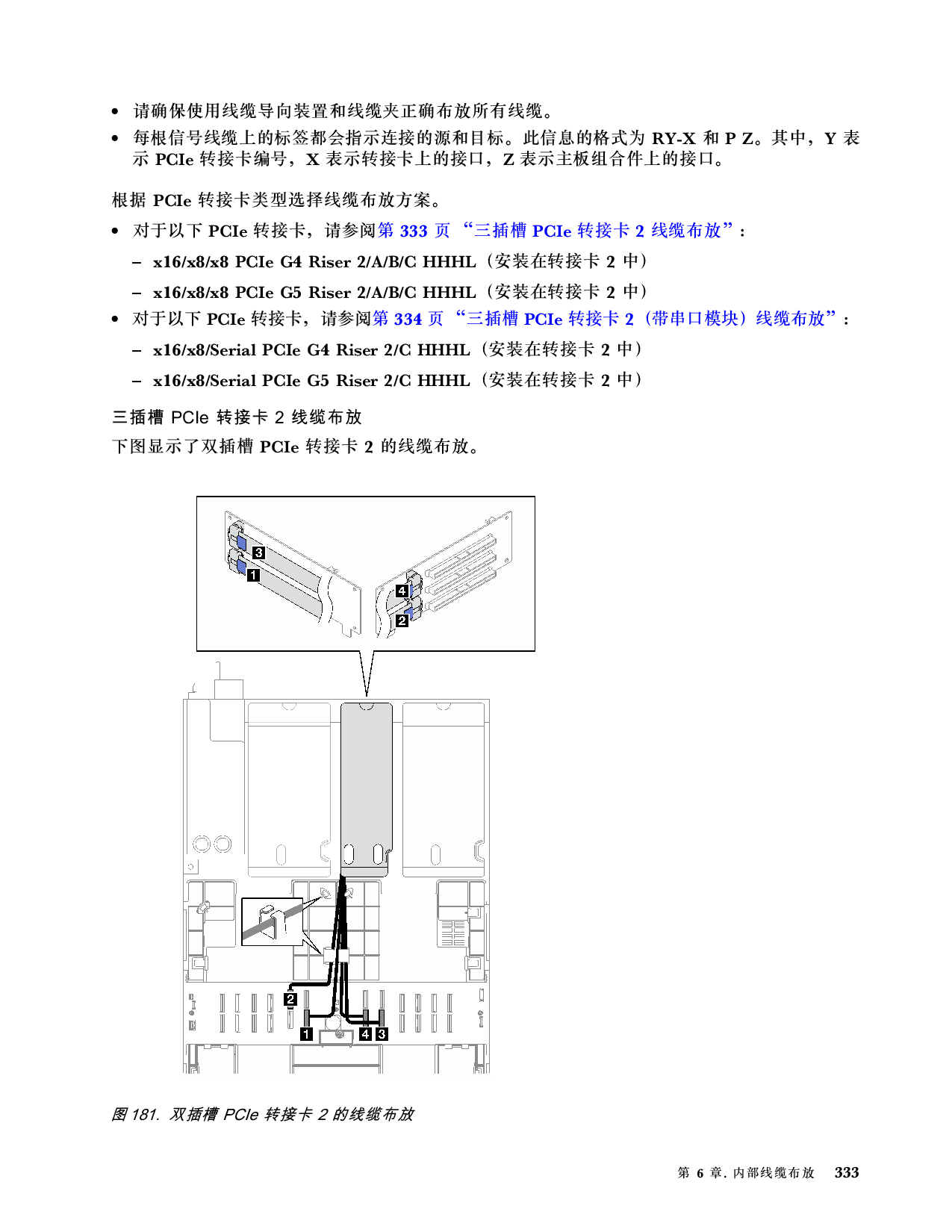 • 请确保使用线缆导向装置和线缆夹正确布放所有线缆。

• 每根信号线缆上的标签都会指示连接的源和目标。此信息的格式为 RY-X 和 P Z。其中，Y 表示 PCIe 转接卡编号，X 表示转接卡上的接口，Z 表示主板组合件上的接口。

根据 PCIe 转接卡类型选择线缆布放方案。

• 对于以下 PCIe 转接卡，请参阅第 333 页 “三插槽 PCIe 转接卡 2 线缆布放”：

– x16/x8/x8 PCIe G4 Riser 2/A/B/C HHHL（安装在转接卡 2 中）

– x16/x8/x8 PCIe G5 Riser 2/A/B/C HHHL（安装在转接卡 2 中）

• 对于以下 PCIe 转接卡，请参阅第 334 页 “三插槽 PCIe 转接卡 2（带串口模块）线缆布放”：

– x16/x8/Serial PCIe G4 Riser 2/C HHHL（安装在转接卡 2 中）

– x16/x8/Serial PCIe G5 Riser 2/C HHHL（安装在转接卡 2 中）

三插槽 PCIe 转接卡 2 线缆布放

下图显示了双插槽 PCIe 转接卡 2 的线缆布放。

3
1
4
2
2
1
4
3

图 181. 双插槽 PCIe 转接卡 2 的线缆布放

第 6 章. 内部线缆布放 333