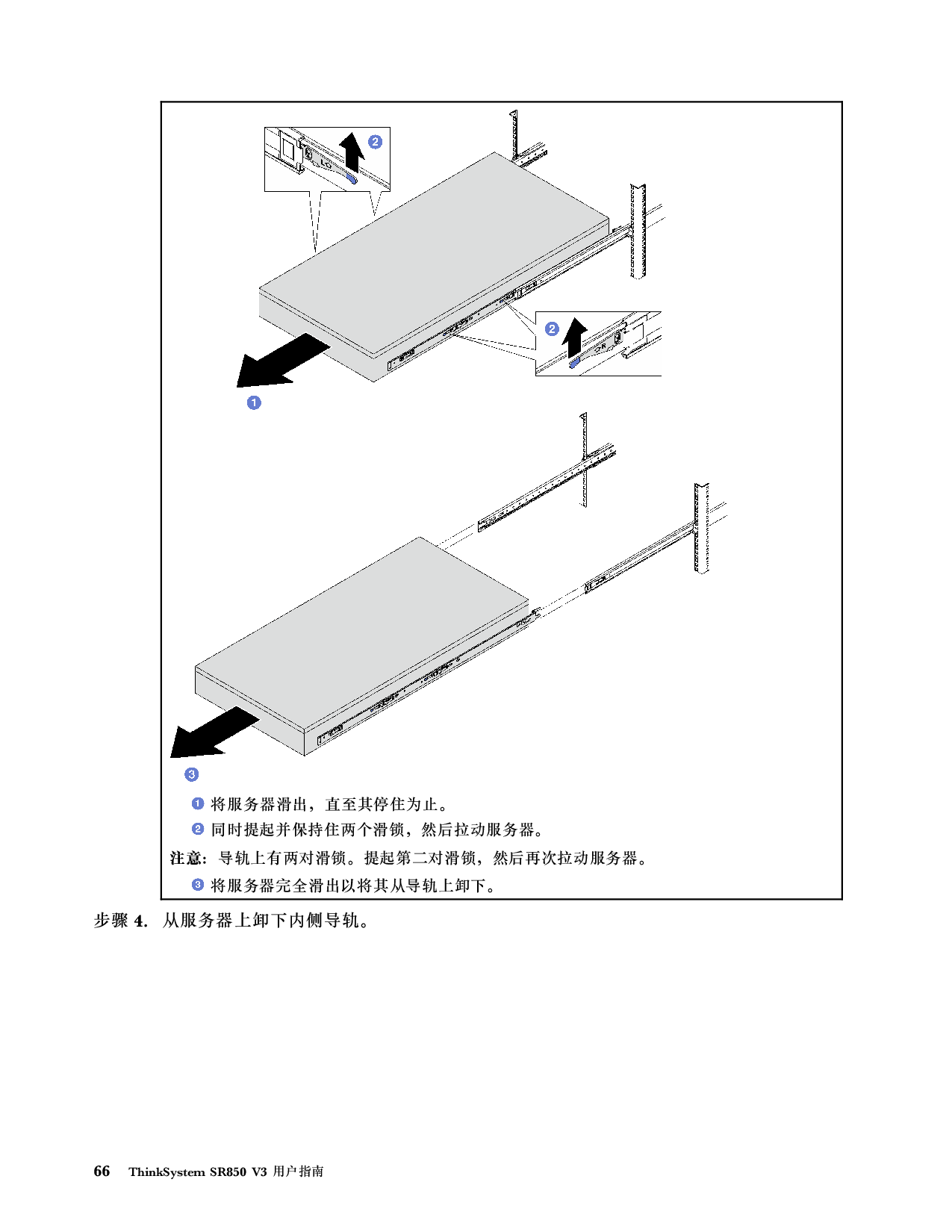 2

2

1

3

1 将服务器滑出，直至其停住为止。

2 同时提起并保持住两个滑锁，然后拉动服务器。

注意：导轨上有两对滑锁。提起第二对滑锁，然后再次拉动服务器。

3 将服务器完全滑出以将其从导轨上卸下。

步骤 4. 从服务器上卸下内侧导轨。

66 ThinkSystem SR850 V3 用户指南