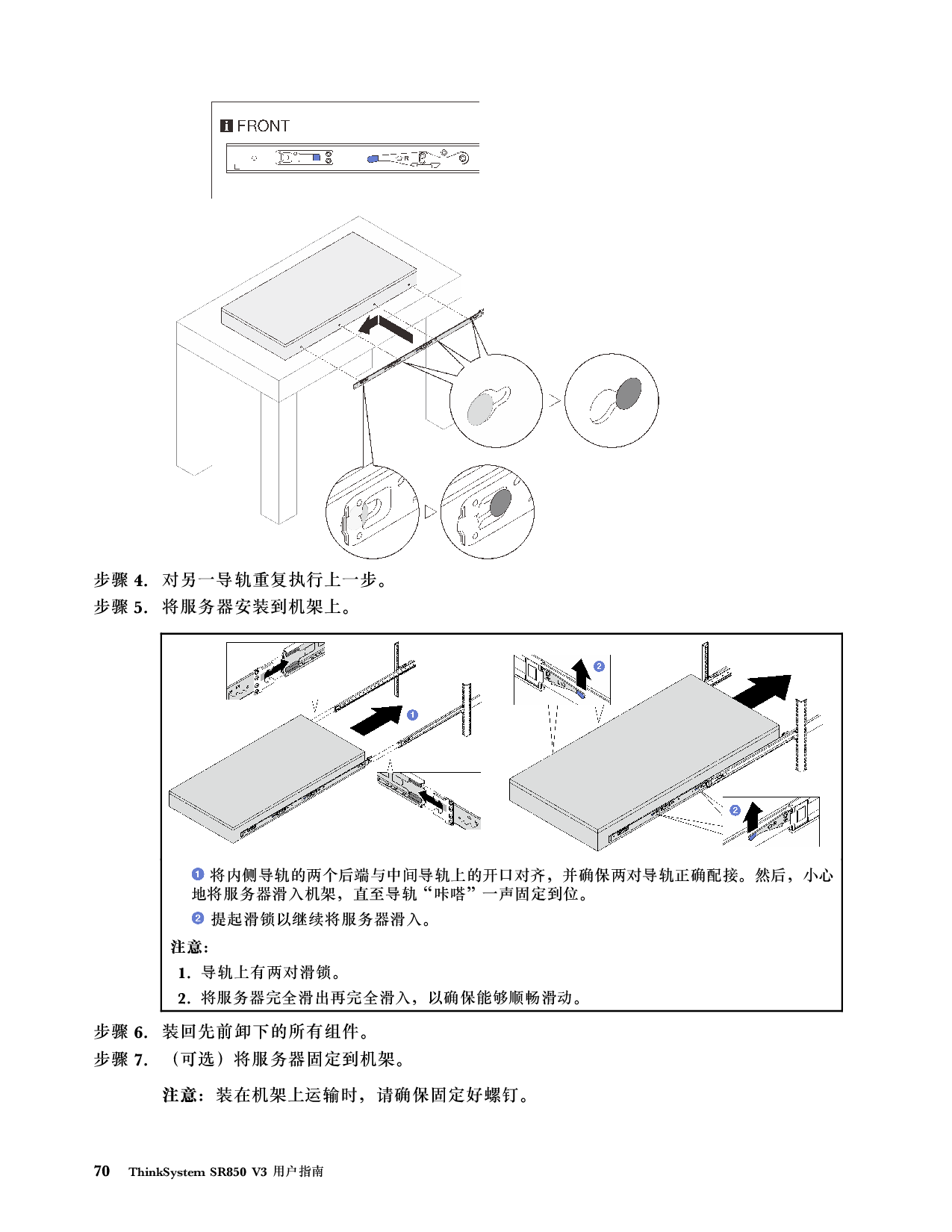 FRONT

L

R

步骤 4. 对另一导轨重复执行上一步。

步骤 5. 将服务器安装到机架上。

1

2

2

1 将内侧导轨的两个后端与中间导轨上的开口对齐，并确保两对导轨正确配接。然后，小心地将服务器滑入机架，直至导轨“咔嗒”一声固定到位。

2 提起滑锁以继续将服务器滑入。

注意：

1. 导轨上有两对滑锁。

2. 将服务器完全滑出再完全滑入，以确保能够顺畅滑动。

步骤 6. 装回先前卸下的所有组件。

步骤 7. （可选）将服务器固定到机架。

注意：装在机架上运输时，请确保固定好螺钉。

70 ThinkSystem SR850 V3 用户指南