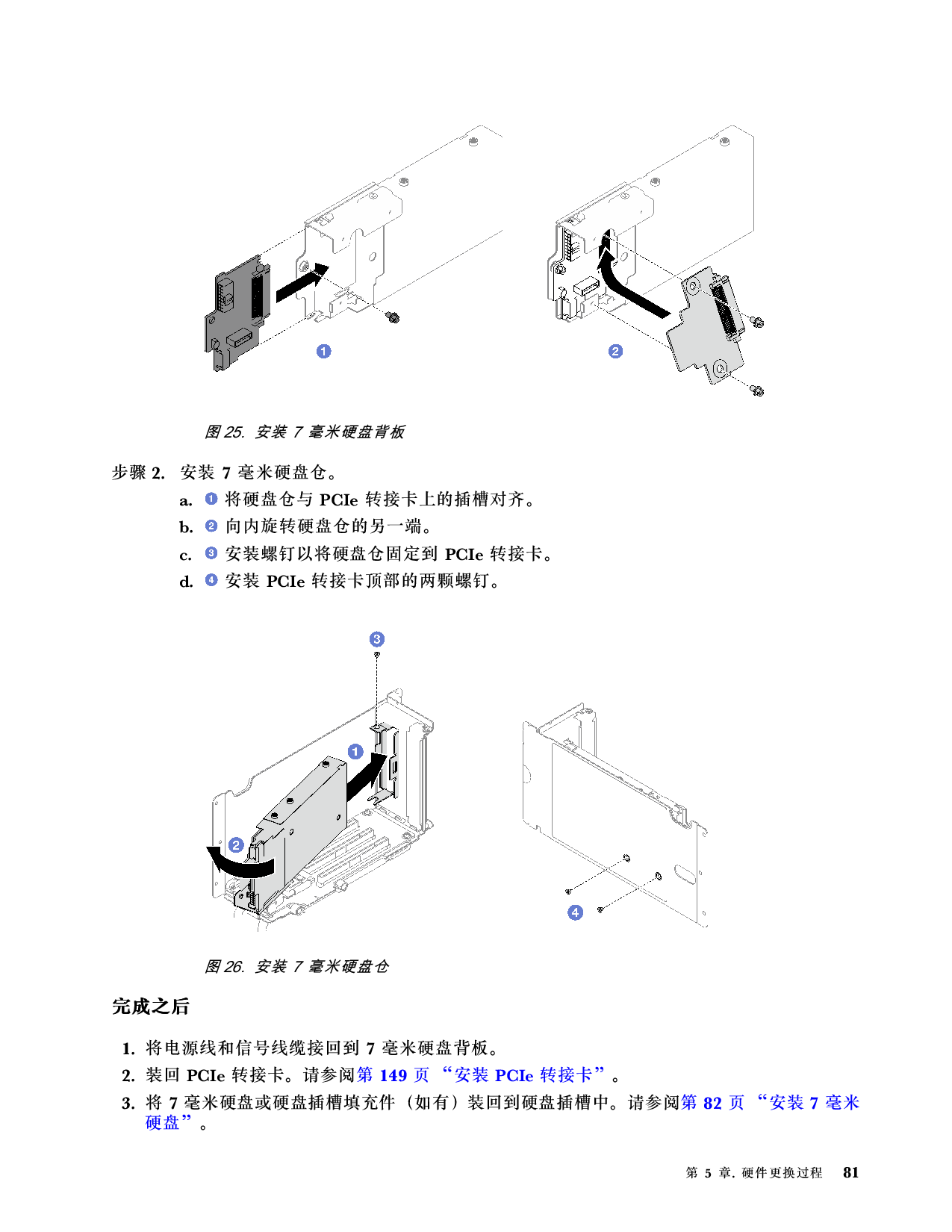 1

2

图 25. 安装 7 毫米硬盘背板

步骤 2. 安装 7 毫米硬盘仓。

a. 1 将硬盘仓与 PCIe 转接卡上的插槽对齐。

b. 2 向内旋转硬盘仓的另一端。

c. 3 安装螺钉以将硬盘仓固定到 PCIe 转接卡。

d. 4 安装 PCIe 转接卡顶部的两颗螺钉。

3

1

2

4

图 26. 安装 7 毫米硬盘仓

完成之后

1. 将电源线和信号线缆接回到 7 毫米硬盘背板。

2. 装回 PCIe 转接卡。请参阅第 149 页 “安装 PCIe 转接卡”。

3. 将 7 毫米硬盘或硬盘插槽填充件（如有）装回到硬盘插槽中。请参阅第 82 页 “安装 7 毫米硬盘”。

第 5 章. 硬件更换过程 81