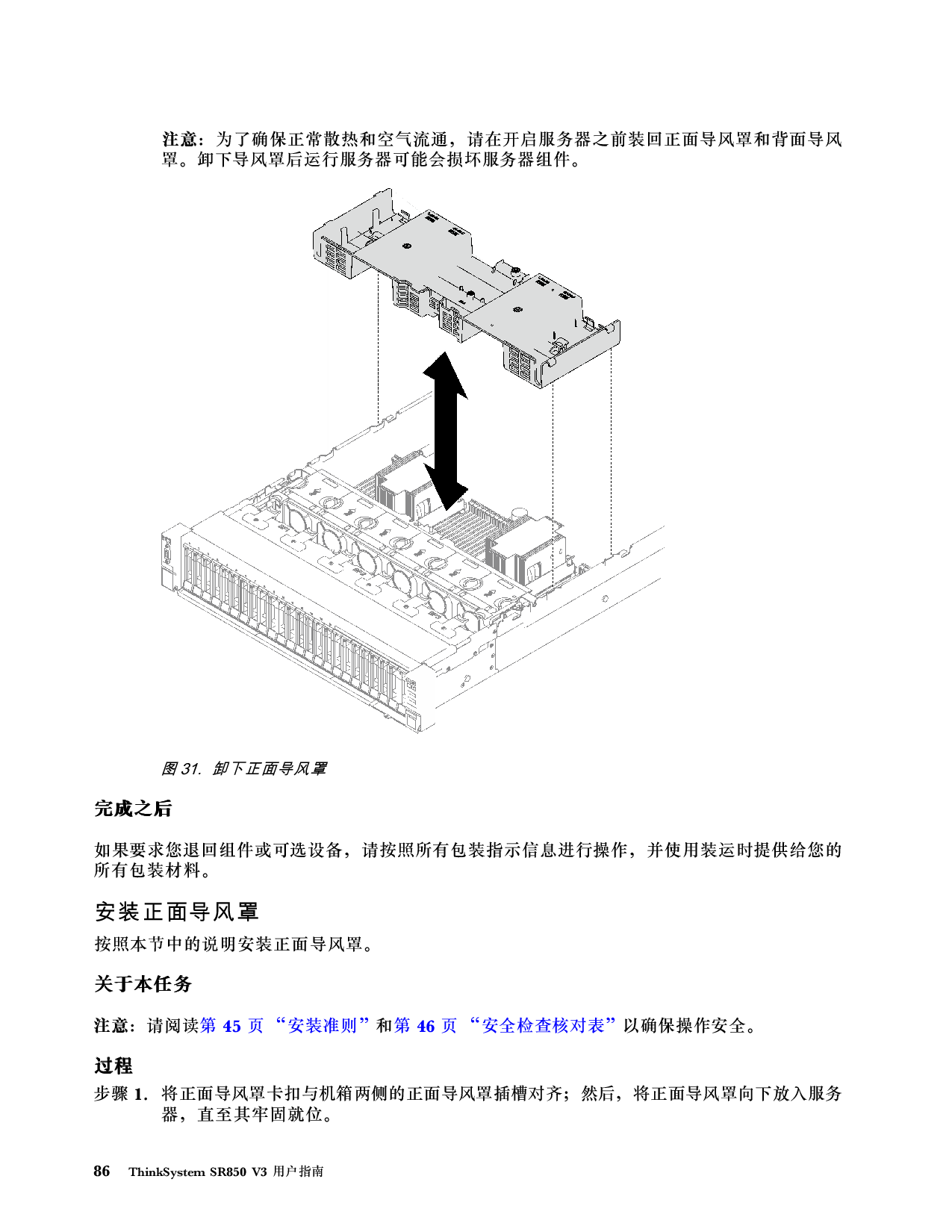 注意：为了确保正常散热和空气流通，请在开启服务器之前装回正面导风罩和背面导风罩。卸下导风罩后运行服务器可能会损坏服务器组件。

图 31. 卸下正面导风罩

完成之后

如果要求您退回组件或可选设备，请按照所有包装指示信息进行操作，并使用装运时提供给您的所有包装材料。

安装正面导风罩

按照本节中的说明安装正面导风罩。

关于本任务

注意：请阅读第 45 页 “安装准则”和第 46 页 “安全检查核对表”以确保操作安全。

过程

步骤 1. 将正面导风罩卡扣与机箱两侧的正面导风罩插槽对齐；然后，将正面导风罩向下放入服务器，直至其牢固就位。

86 ThinkSystem SR850 V3 用户指南