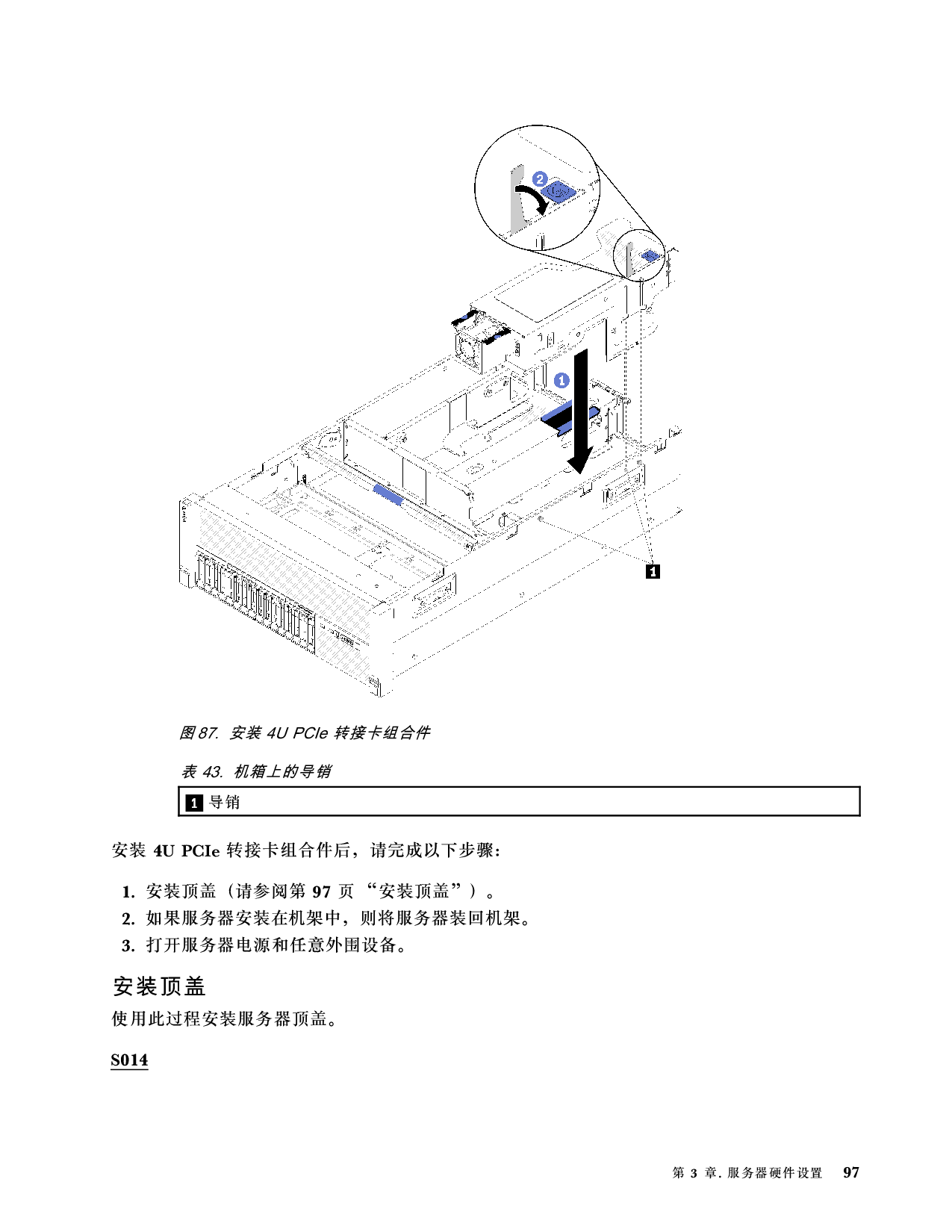 2

1

1

图 87. 安装 4U PCIe 转接卡组合件

表 43. 机箱上的导销

| 1 导销 |
|---|

安装 4U PCIe 转接卡组合件后，请完成以下步骤：

1. 安装顶盖（请参阅第 97 页 “安装顶盖”）。
2. 如果服务器安装在机架中，则将服务器装回机架。
3. 打开服务器电源和任意外围设备。

安装顶盖

使用此过程安装服务器顶盖。

S014

第 3 章. 服务器硬件设置 97