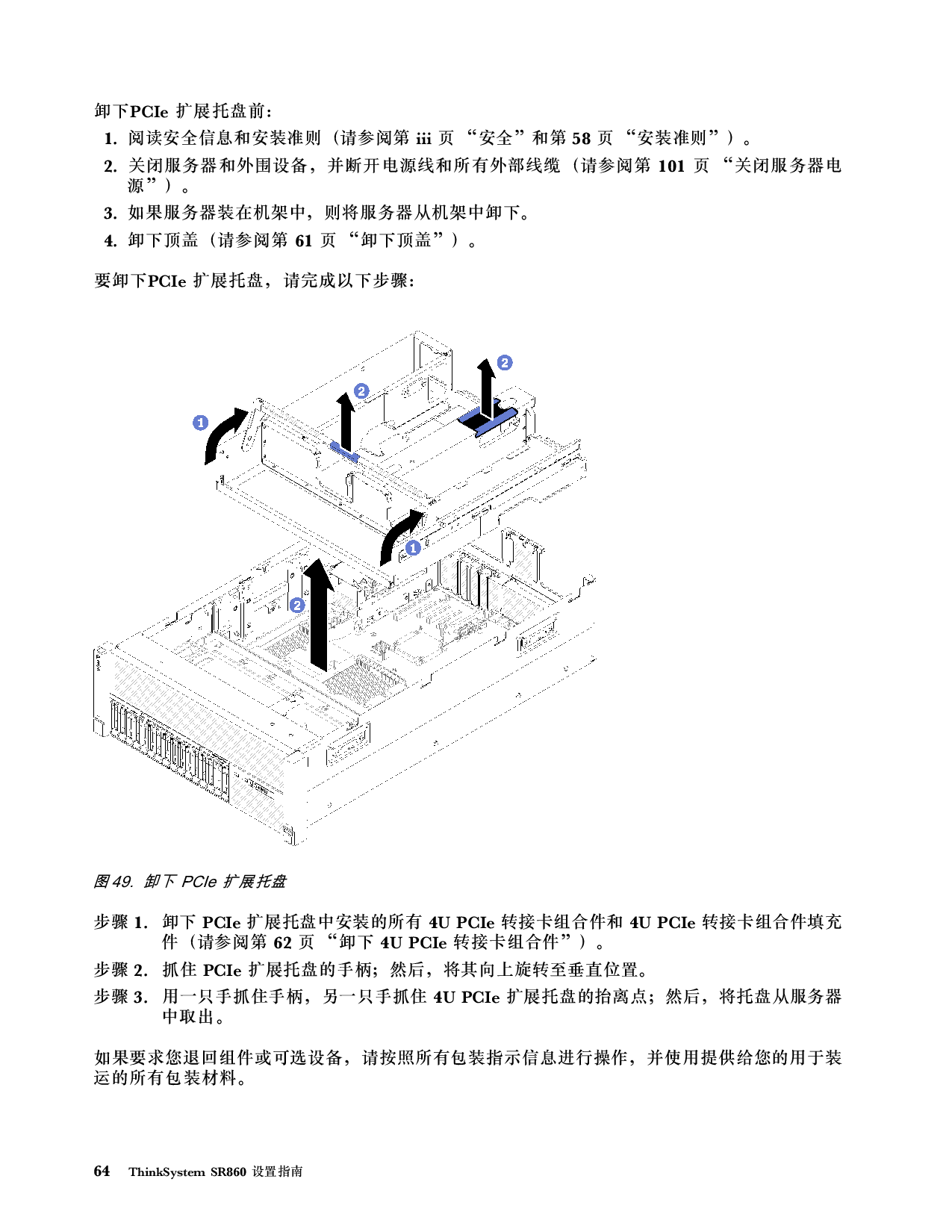 卸下PCIe 扩展托盘前：

1. 阅读安全信息和安装准则（请参阅第 iii 页 “安全”和第 58 页 “安装准则”）。
2. 关闭服务器和外围设备，并断开电源线和所有外部线缆（请参阅第 101 页 “关闭服务器电源”）。
3. 如果服务器装在机架中，则将服务器从机架中卸下。
4. 卸下顶盖（请参阅第 61 页 “卸下顶盖”）。

要卸下PCIe 扩展托盘，请完成以下步骤：

1
2
2
1
2

图 49. 卸下 PCIe 扩展托盘

步骤 1. 卸下 PCIe 扩展托盘中安装的所有 4U PCIe 转接卡组合件和 4U PCIe 转接卡组合件填充件（请参阅第 62 页 “卸下 4U PCIe 转接卡组合件”）。

步骤 2. 抓住 PCIe 扩展托盘的手柄；然后，将其向上旋转至垂直位置。

步骤 3. 用一只手抓住手柄，另一只手抓住 4U PCIe 扩展托盘的抬离点；然后，将托盘从服务器中取出。

如果要求您退回组件或可选设备，请按照所有包装指示信息进行操作，并使用提供给您的用于装运的所有包装材料。

64 ThinkSystem SR860 设置指南