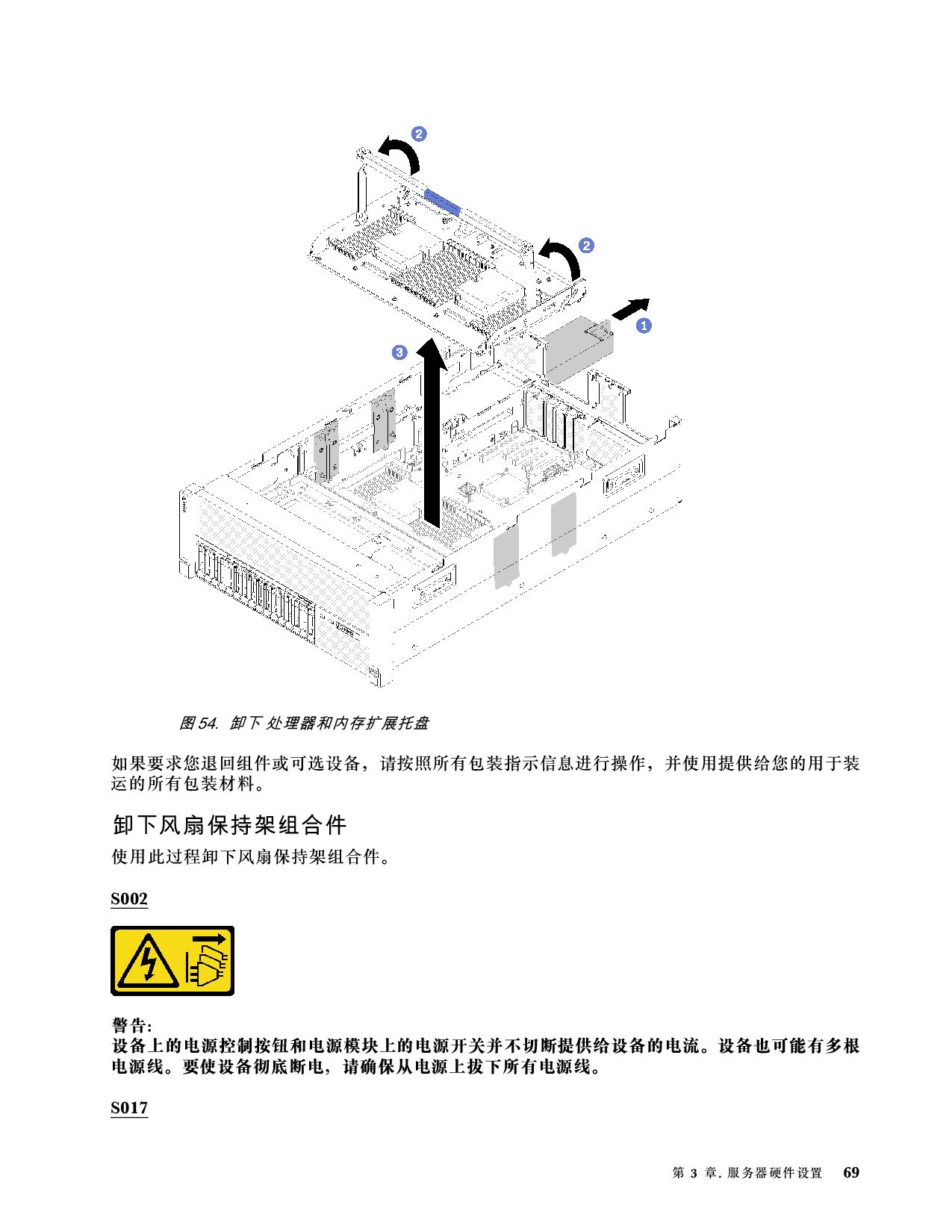 2

2

1

3

图 54. 卸下处理器和内存扩展托盘

如果要求您退回组件或可选设备，请按照所有包装指示信息进行操作，并使用提供给您的用于装运的所有包装材料。

卸下风扇保持架组合件

使用此过程卸下风扇保持架组合件。

S002

警告:
设备上的电源控制按钮和电源模块上的电源开关并不切断提供给设备的电流。设备也可能有多根电源线。要使设备彻底断电，请确保从电源上拔下所有电源线。

S017

第 3 章. 服务器硬件设置 69