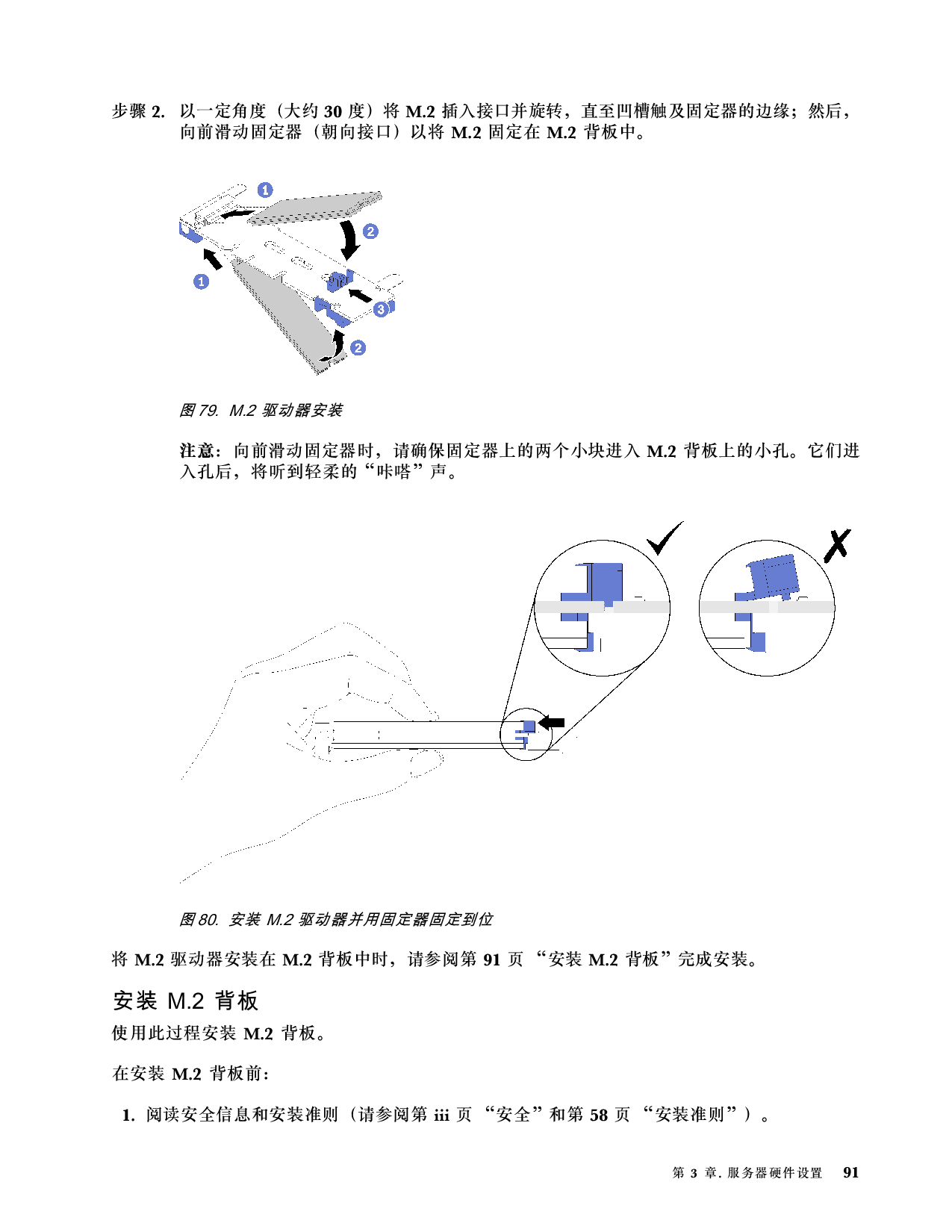 步骤 2. 以一定角度（大约 30 度）将 M.2 插入接口并旋转，直至凹槽触及固定器的边缘；然后，向前滑动固定器（朝向接口）以将 M.2 固定在 M.2 背板中。

1
2
1
3
2

图 79. M.2 驱动器安装

注意：向前滑动固定器时，请确保固定器上的两个小块进入 M.2 背板上的小孔。它们进入孔后，将听到轻柔的“咔嗒”声。

图 80. 安装 M.2 驱动器并用固定器固定到位

将 M.2 驱动器安装在 M.2 背板中时，请参阅第 91 页 “安装 M.2 背板”完成安装。

安装 M.2 背板

使用此过程安装 M.2 背板。

在安装 M.2 背板前：

1. 阅读安全信息和安装准则（请参阅第 iii 页 “安全”和第 58 页 “安装准则”）。

第 3 章. 服务器硬件设置 91