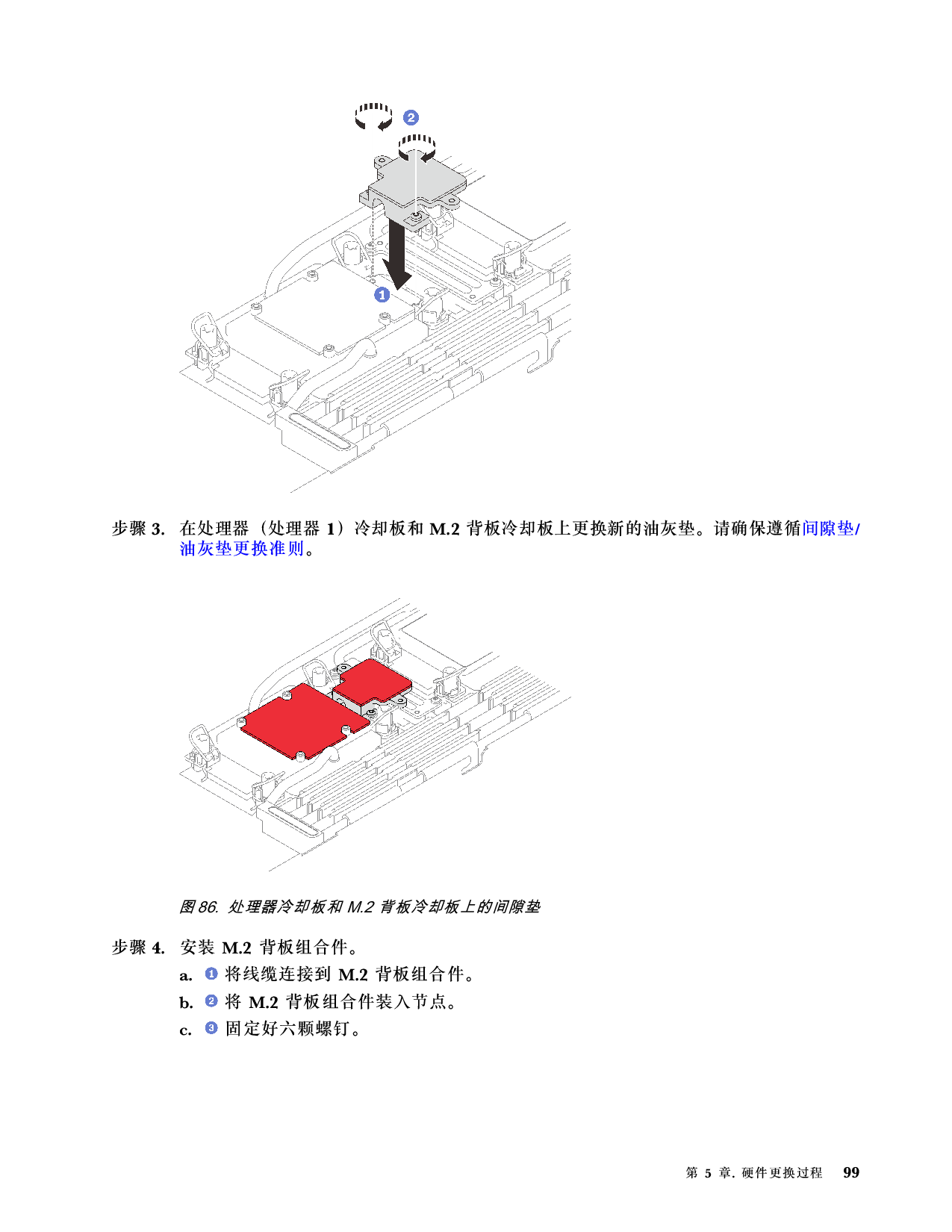 2

1

步骤 3. 在处理器（处理器 1）冷却板和 M.2 背板冷却板上更换新的油灰垫。请确保遵循间隙垫/油灰垫更换准则。

图 86. 处理器冷却板和 M.2 背板冷却板上的间隙垫

步骤 4. 安装 M.2 背板组合件。

a. 1 将线缆连接到 M.2 背板组合件。

b. 2 将 M.2 背板组合件装入节点。

c. 3 固定好六颗螺钉。

第 5 章. 硬件更换过程 99