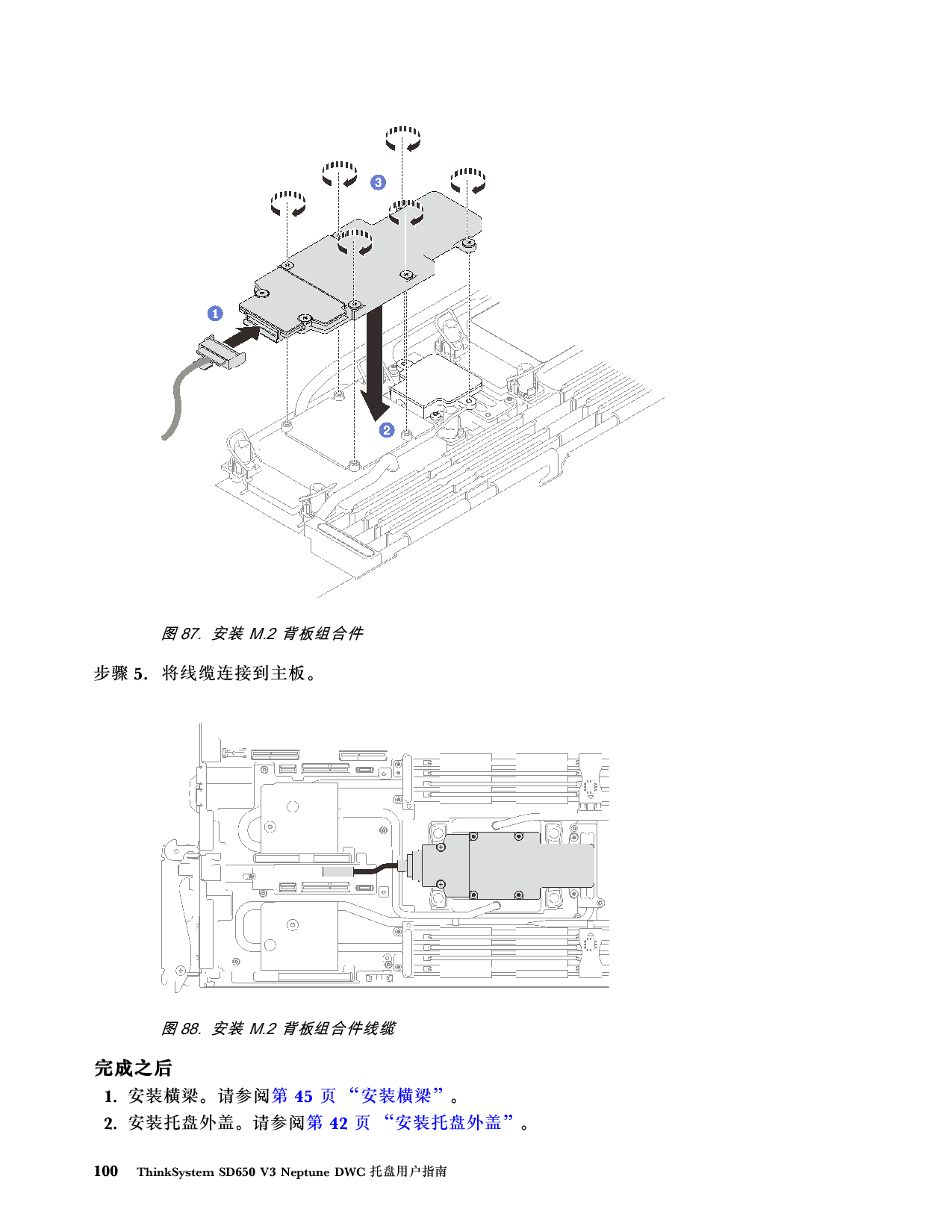 3

1

2

图 87. 安装 M.2 背板组合件

步骤 5. 将线缆连接到主板。

图 88. 安装 M.2 背板组合件线缆

完成之后

1. 安装横梁。请参阅第 45 页 “安装横梁”。

2. 安装托盘外盖。请参阅第 42 页 “安装托盘外盖”。

100 ThinkSystem SD650 V3 Neptune DWC 托盘用户指南