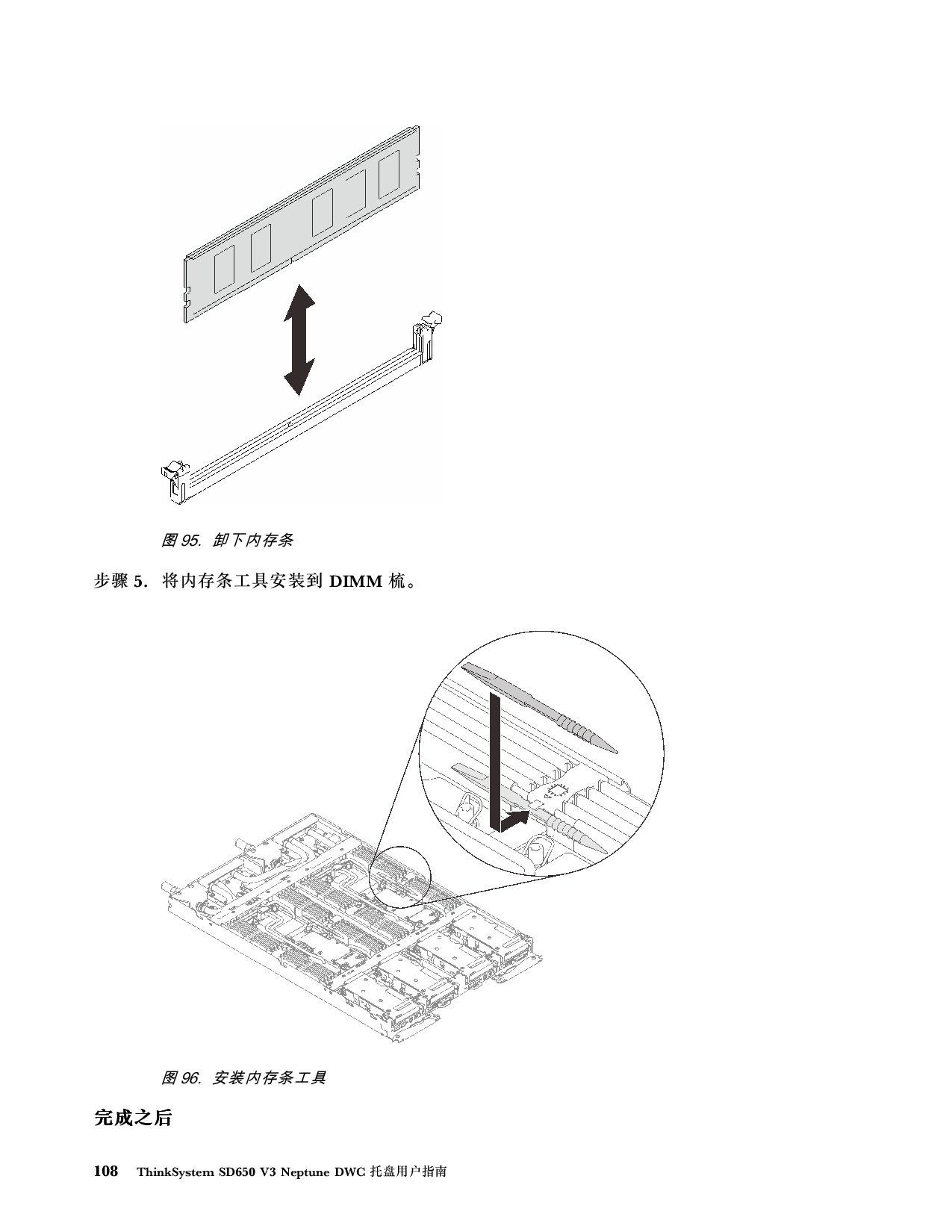 图 95. 卸下内存条

步骤 5. 将内存条工具安装到 DIMM 梳。

图 96. 安装内存条工具

完成之后

108 ThinkSystem SD650 V3 Neptune DWC 托盘用户指南