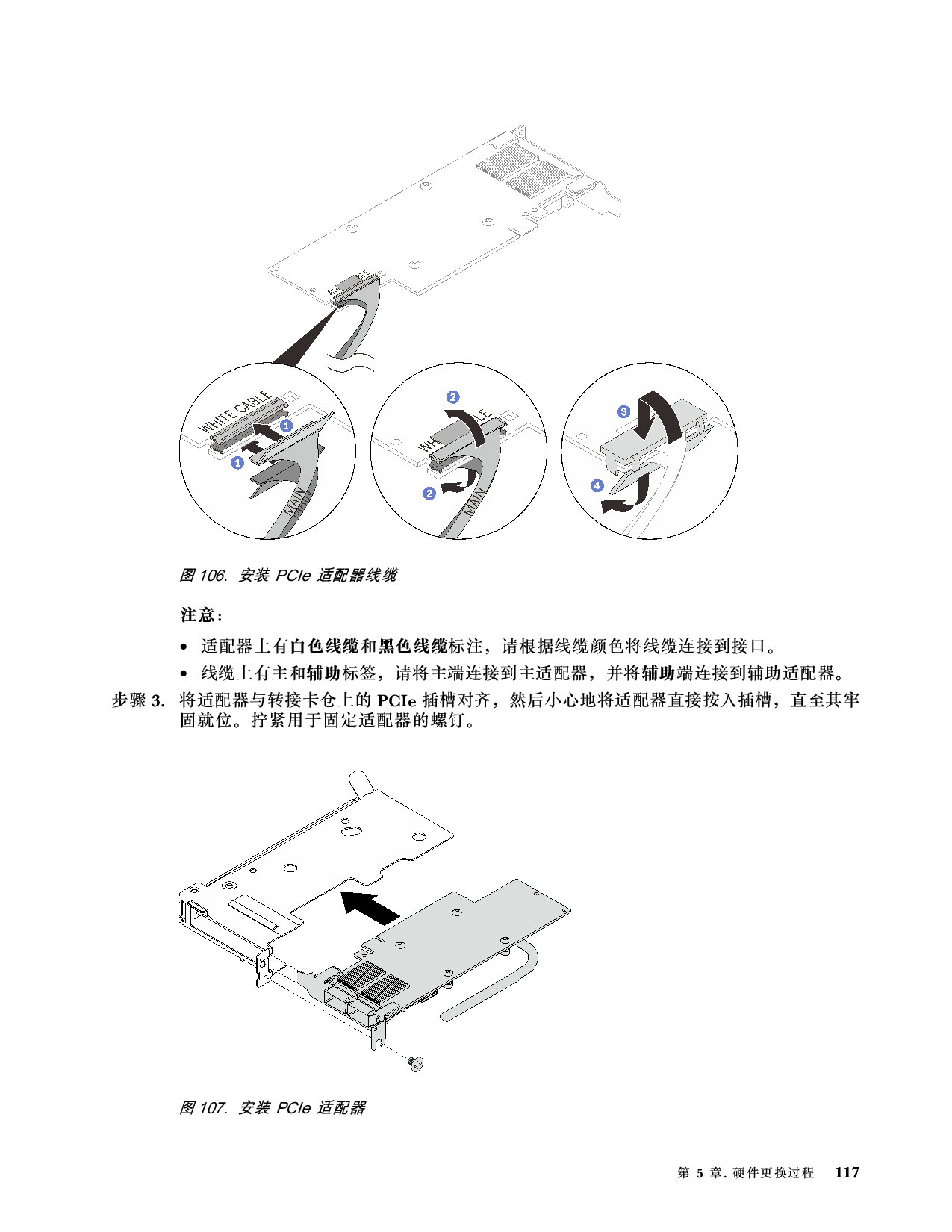 WHITE CABLE

1

1

MAIN

2

2

MAIN

3

4

图 106. 安装 PCIe 适配器线缆

注意：

• 适配器上有白色线缆和黑色线缆标注，请根据线缆颜色将线缆连接到接口。

• 线缆上有主和辅助标签，请将主端连接到主适配器，并将辅助端连接到辅助适配器。

步骤 3. 将适配器与转接卡仓上的 PCIe 插槽对齐，然后小心地将适配器直接按入插槽，直至其牢固就位。拧紧用于固定适配器的螺钉。

图 107. 安装 PCIe 适配器

第 5 章. 硬件更换过程 117