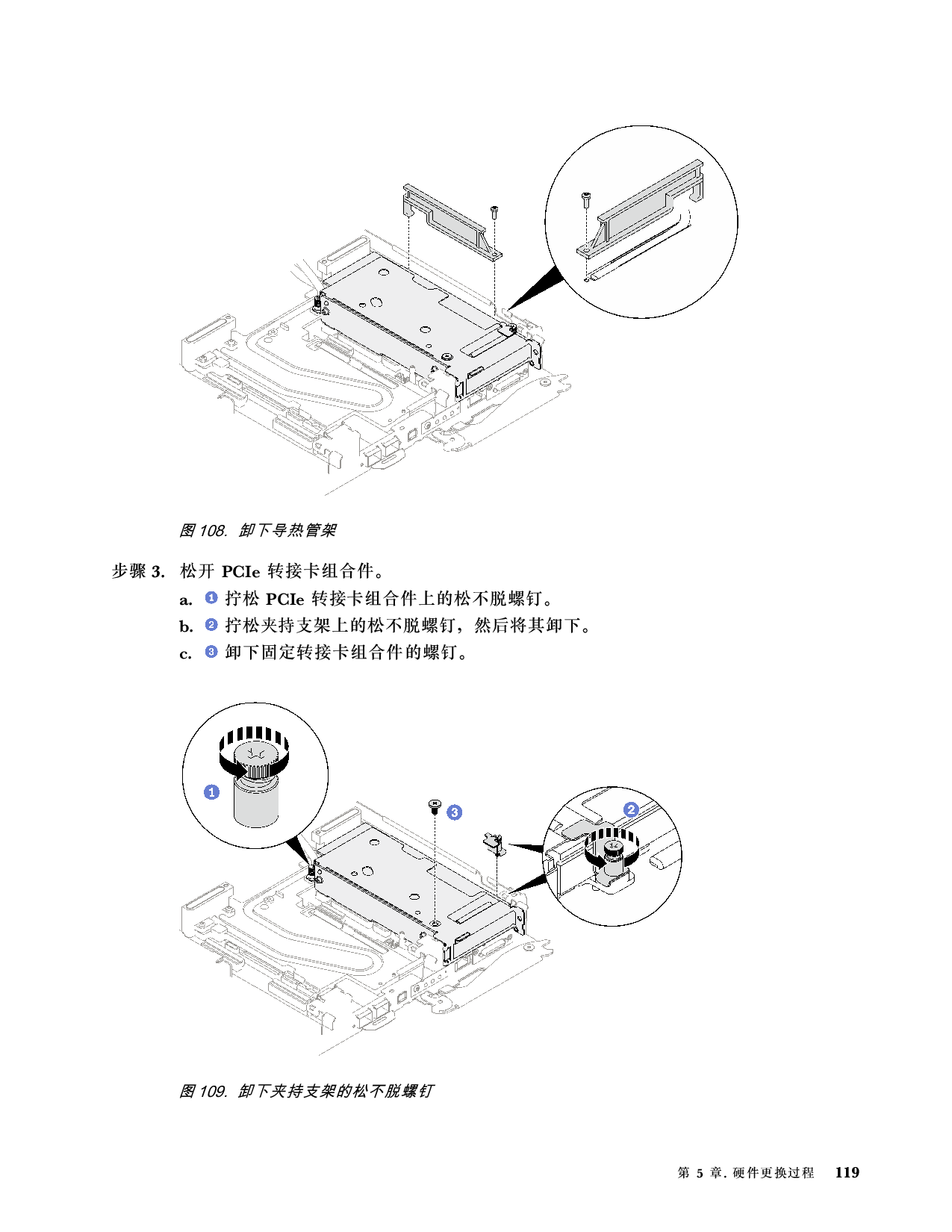 图 108. 卸下导热管架

步骤 3. 松开 PCIe 转接卡组合件。

a. 1 拧松 PCIe 转接卡组合件上的松不脱螺钉。

b. 2 拧松夹持支架上的松不脱螺钉，然后将其卸下。

c. 3 卸下固定转接卡组合件的螺钉。

1

3

2

图 109. 卸下夹持支架的松不脱螺钉

第 5 章. 硬件更换过程 119