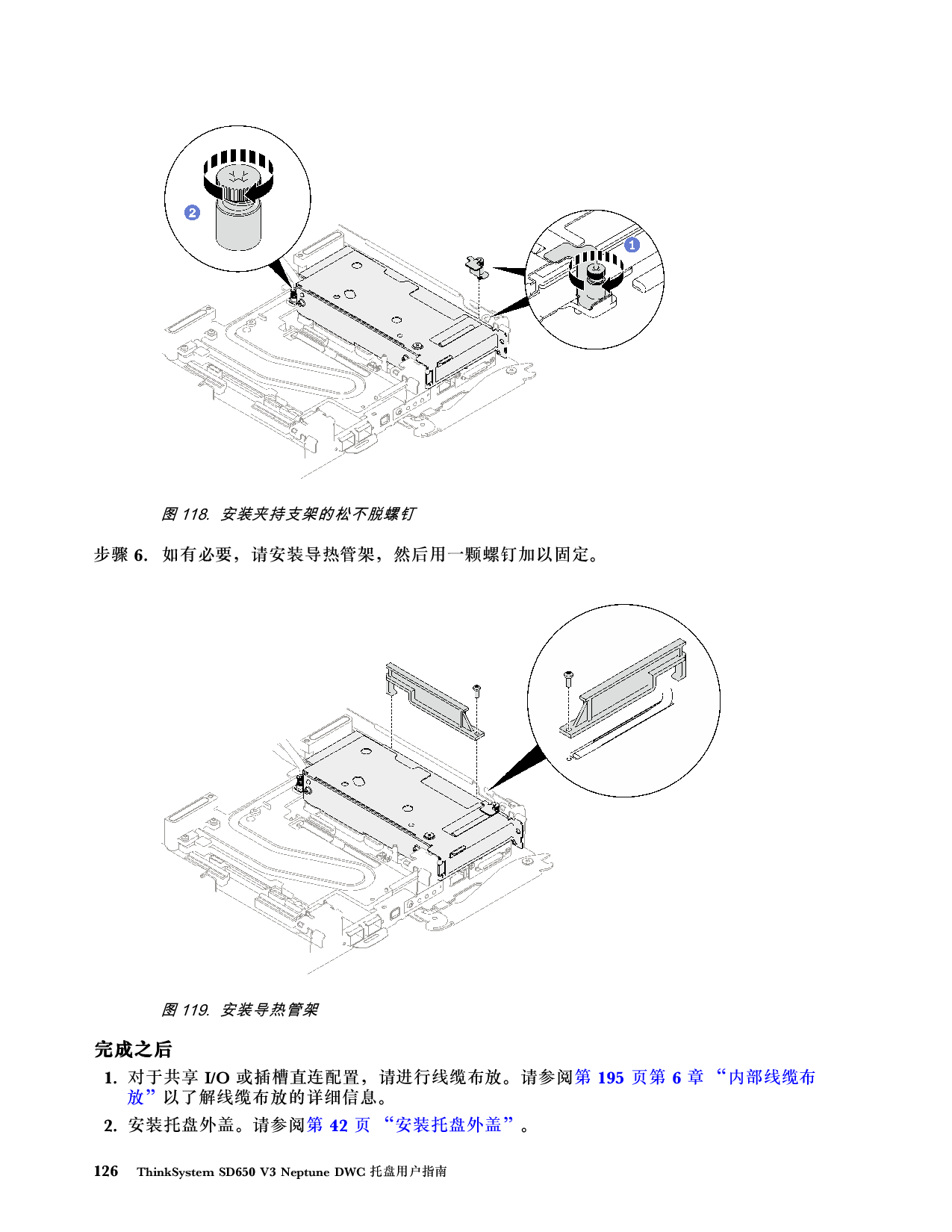 2

1

图 118. 安装夹持支架的松不脱螺钉

步骤 6. 如有必要，请安装导热管架，然后用一颗螺钉加以固定。

图 119. 安装导热管架

完成之后

1. 对于共享 I/O 或插槽直连配置，请进行线缆布放。请参阅第 195 页第 6 章 “内部线缆布放”以了解线缆布放的详细信息。

2. 安装托盘外盖。请参阅第 42 页 “安装托盘外盖”。

126 ThinkSystem SD650 V3 Neptune DWC 托盘用户指南