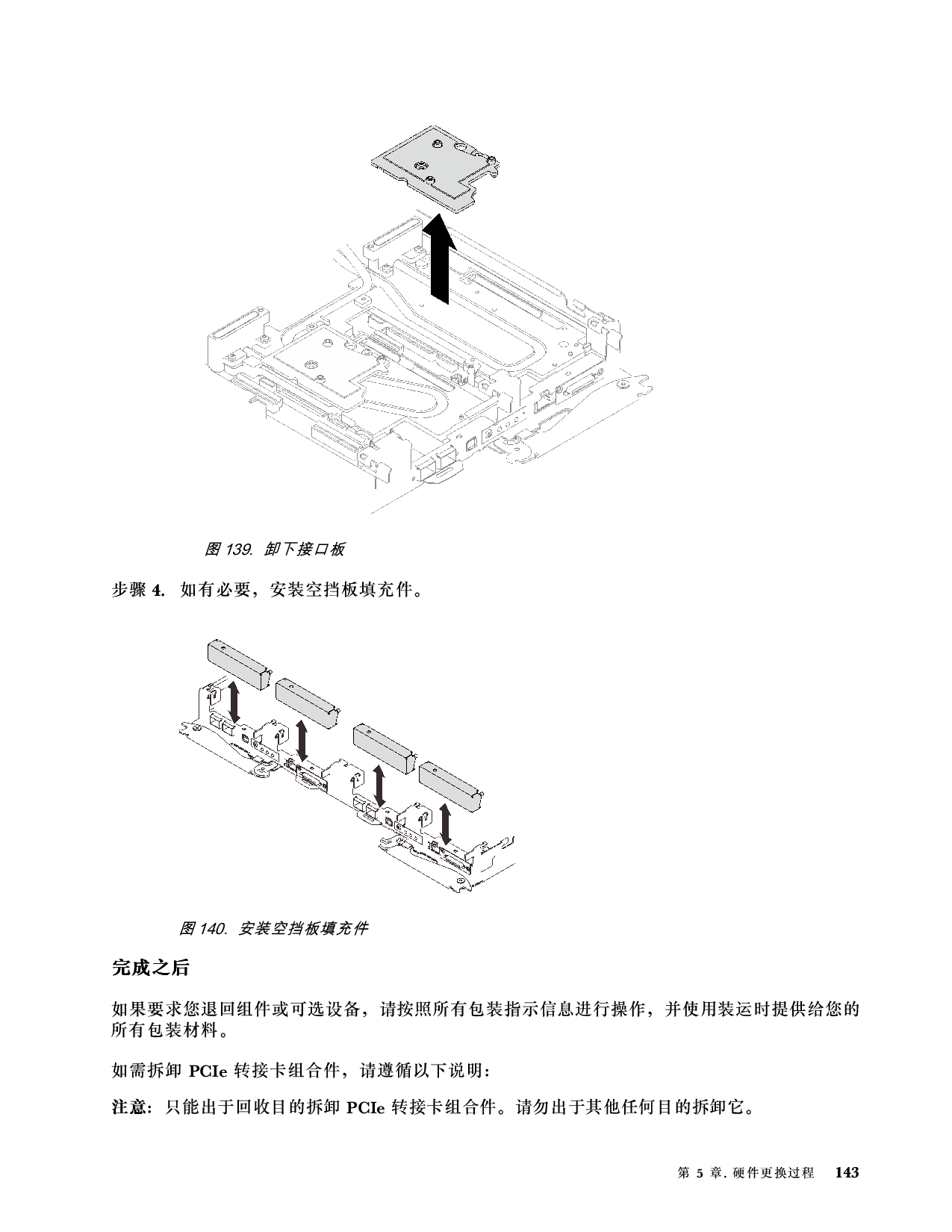 图 139. 卸下接口板

步骤 4. 如有必要，安装空挡板填充件。

图 140. 安装空挡板填充件

完成之后

如果要求您退回组件或可选设备，请按照所有包装指示信息进行操作，并使用装运时提供给您的所有包装材料。

如需拆卸 PCIe 转接卡组合件，请遵循以下说明：

注意：只能出于回收目的拆卸 PCIe 转接卡组合件。请勿出于其他任何目的拆卸它。

第 5 章. 硬件更换过程 143