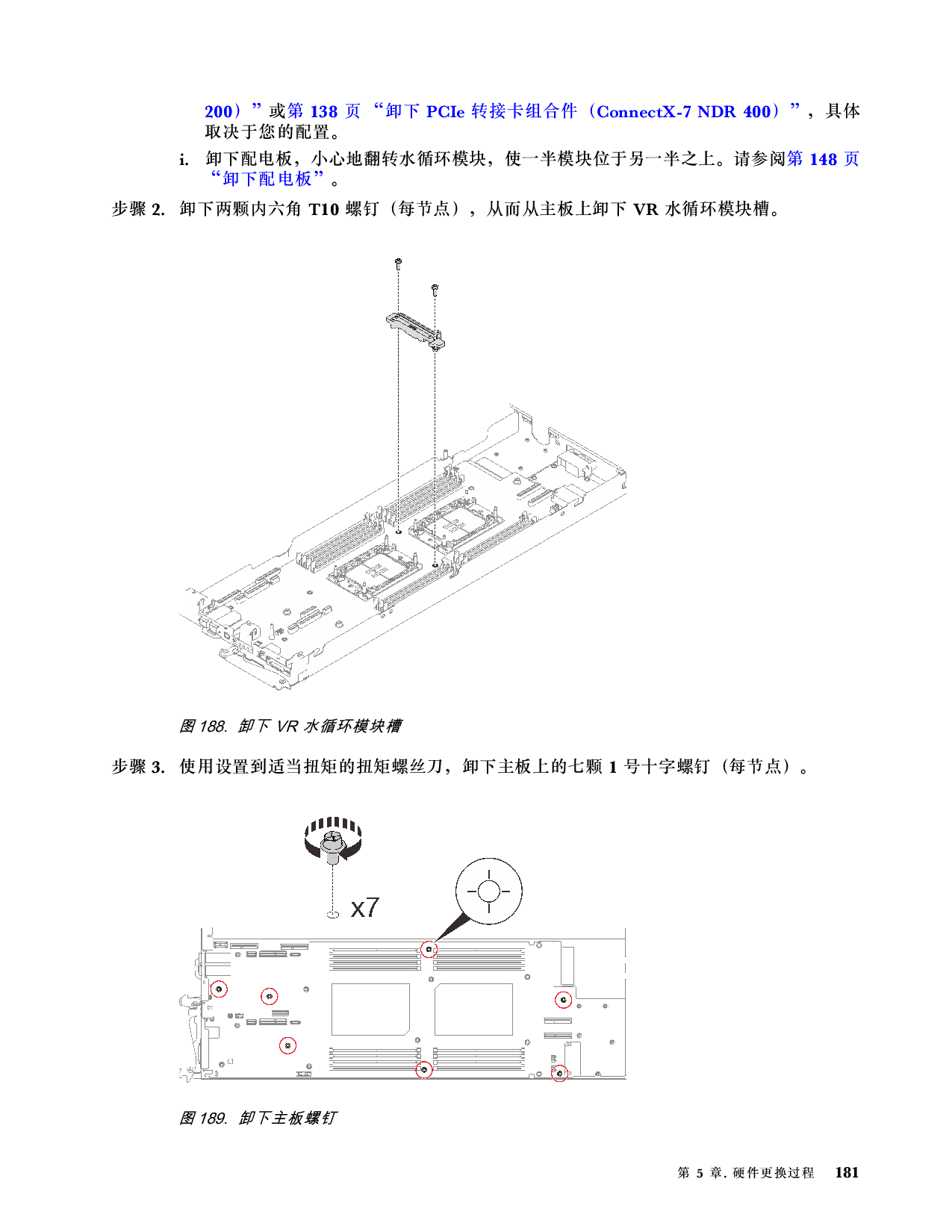 200）”或第 138 页 “卸下 PCIe 转接卡组合件（ConnectX-7 NDR 400）”，具体取决于您的配置。

i. 卸下配电板，小心地翻转水循环模块，使一半模块位于另一半之上。请参阅第 148 页 “卸下配电板”。

步骤 2. 卸下两颗内六角 T10 螺钉（每节点），从而从主板上卸下 VR 水循环模块槽。

图 188. 卸下 VR 水循环模块槽

步骤 3. 使用设置到适当扭矩的扭矩螺丝刀，卸下主板上的七颗 1 号十字螺钉（每节点）。

x7

图 189. 卸下主板螺钉

第 5 章. 硬件更换过程 181