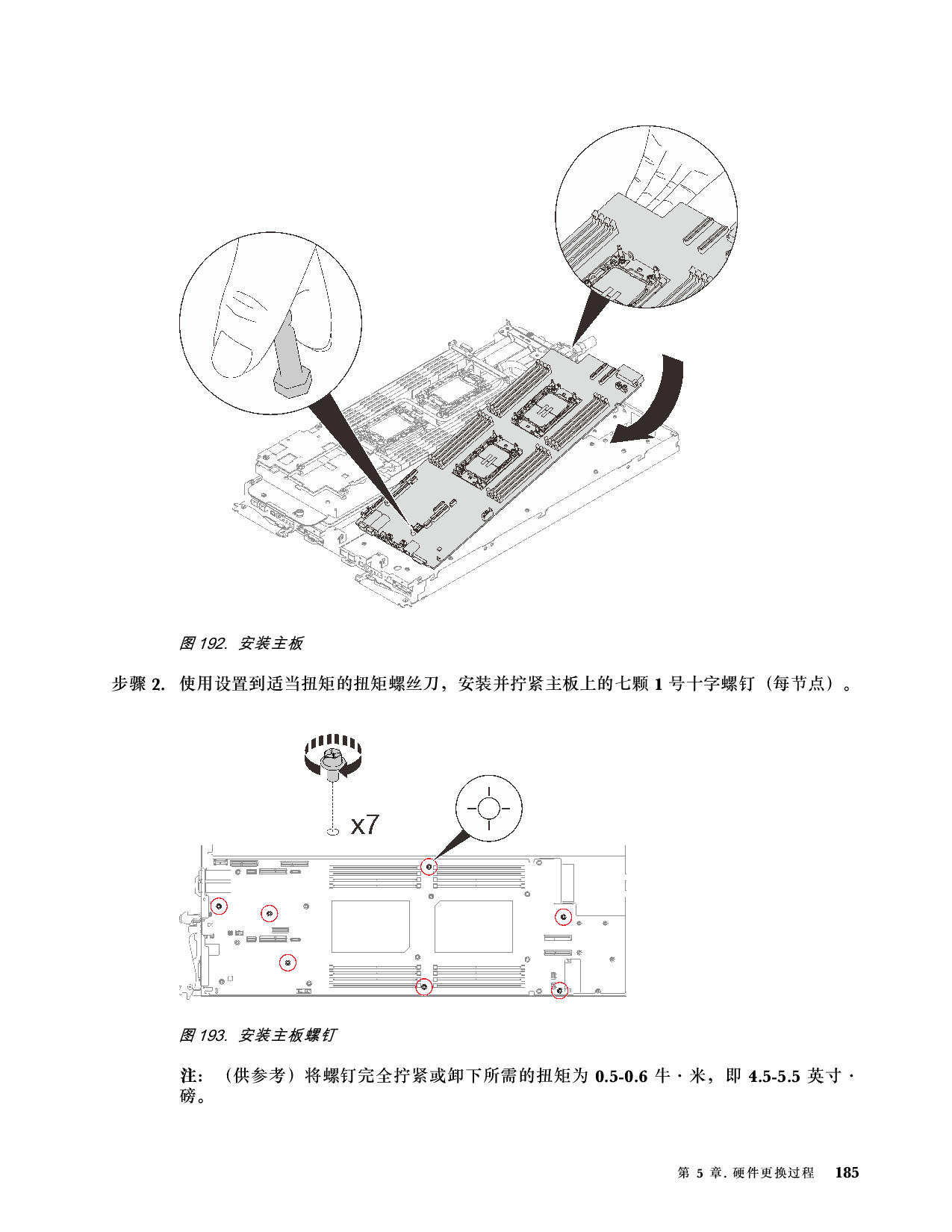 图 192. 安装主板

步骤 2. 使用设置到适当扭矩的扭矩螺丝刀，安装并拧紧主板上的七颗 1 号十字螺钉（每节点）。

x7

图 193. 安装主板螺钉

注：（供参考）将螺钉完全拧紧或卸下所需的扭矩为 0.5-0.6 牛 · 米，即 4.5-5.5 英寸 · 磅。

第 5 章. 硬件更换过程 185