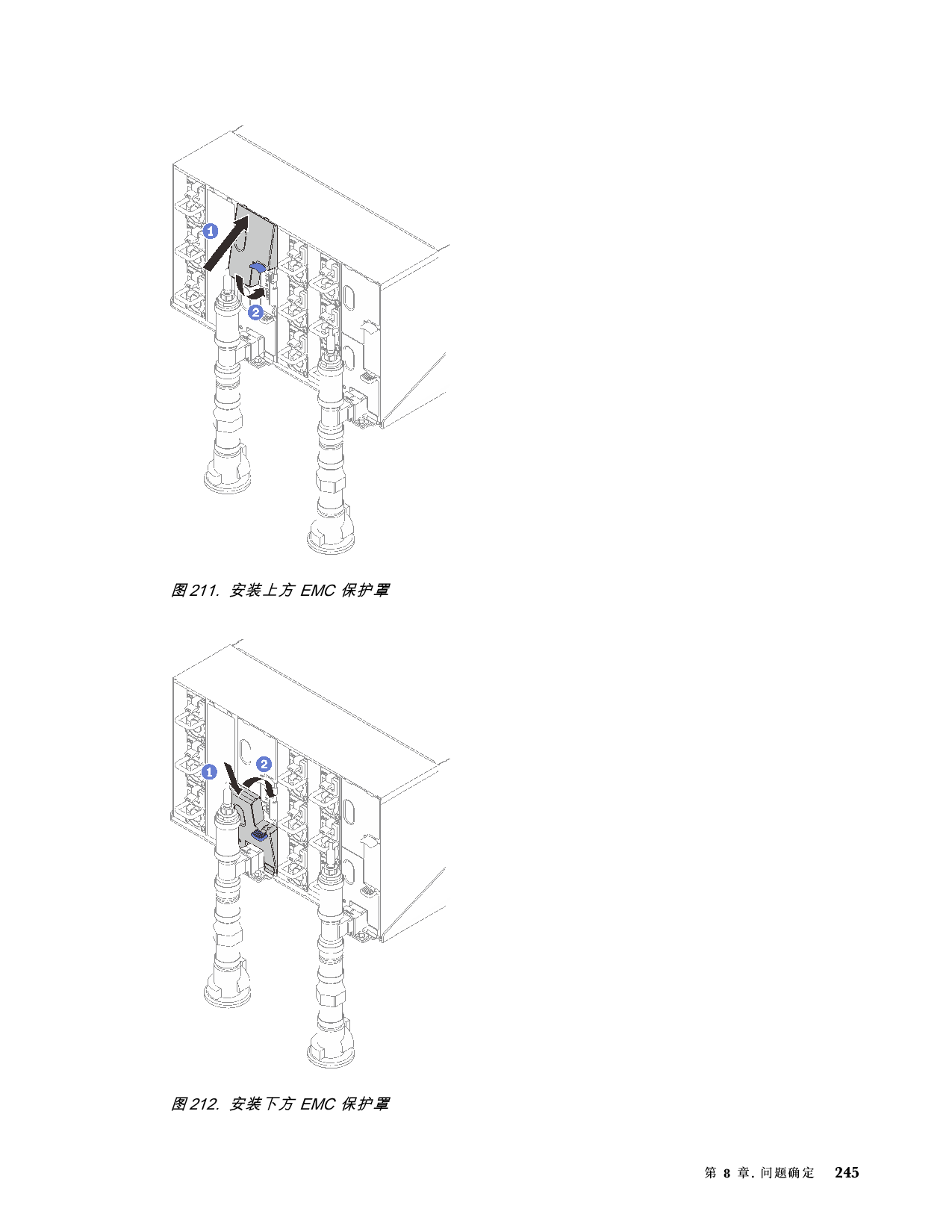 1

2

图 211. 安装上方 EMC 保护罩

1

2

图 212. 安装下方 EMC 保护罩

第 8 章. 问题确定 245