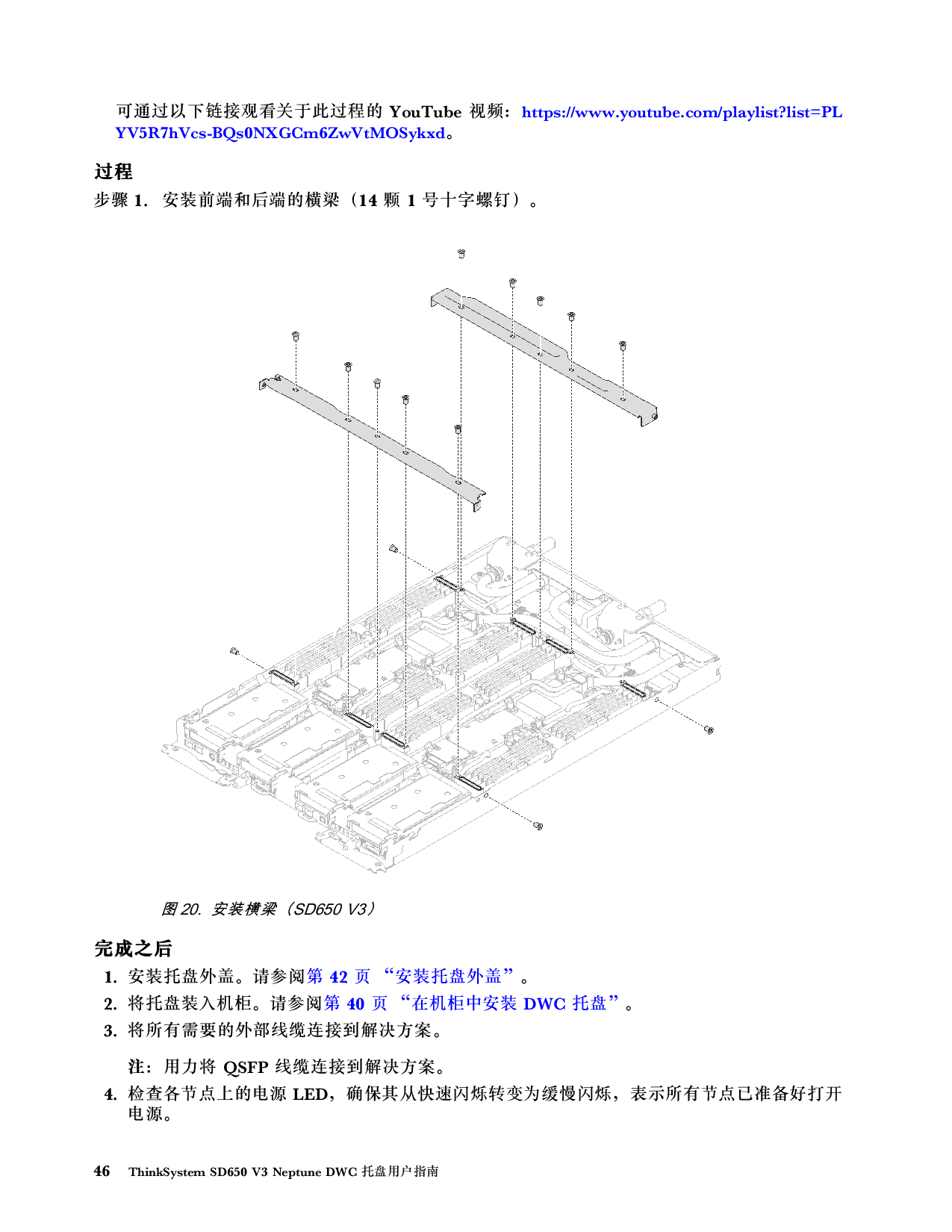 可通过以下链接观看关于此过程的 YouTube 视频：https://www.youtube.com/playlist?list=PLYV5R7hVcs-BQs0NXGCm6ZwVtMOSykxd。

过程

步骤 1. 安装前端和后端的横梁（14 颗 1 号十字螺钉）。

图 20. 安装横梁（SD650 V3）

完成之后

1. 安装托盘外盖。请参阅第 42 页 “安装托盘外盖”。
2. 将托盘装入机柜。请参阅第 40 页 “在机柜中安装 DWC 托盘”。
3. 将所有需要的外部线缆连接到解决方案。

注：用力将 QSFP 线缆连接到解决方案。

4. 检查各节点上的电源 LED，确保其从快速闪烁转变为缓慢闪烁，表示所有节点已准备好打开电源。

46 ThinkSystem SD650 V3 Neptune DWC 托盘用户指南