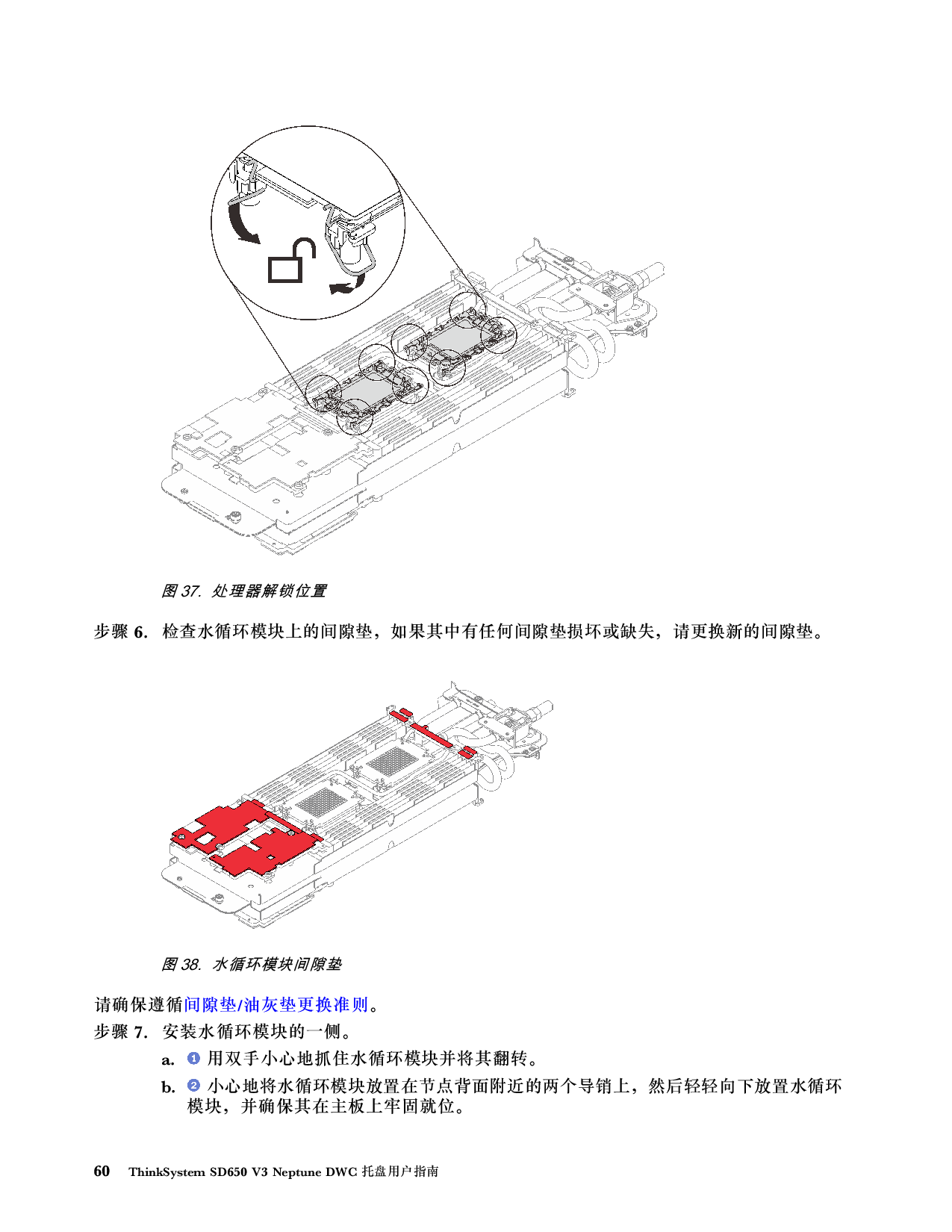 图 37. 处理器解锁位置

步骤 6. 检查水循环模块上的间隙垫，如果其中有任何间隙垫损坏或缺失，请更换新的间隙垫。

图 38. 水循环模块间隙垫

请确保遵循间隙垫/油灰垫更换准则。

步骤 7. 安装水循环模块的一侧。

a. ❶ 用双手小心地抓住水循环模块并将其翻转。

b. ❷ 小心地将水循环模块放置在节点背面附近的两个导销上，然后轻轻向下放置水循环模块，并确保其在主板上牢固就位。

60 ThinkSystem SD650 V3 Neptune DWC 托盘用户指南