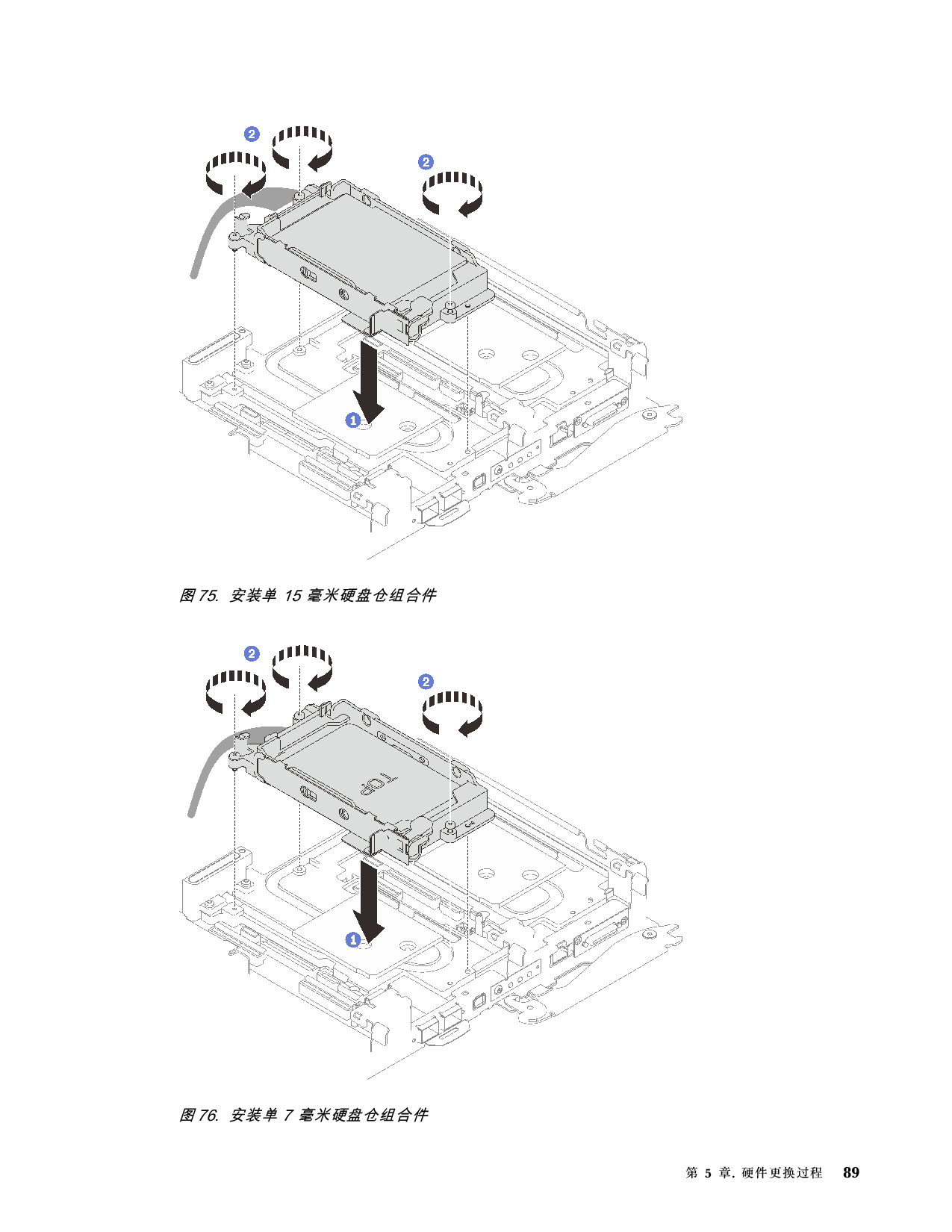 2

2

1

图 75. 安装单 15 毫米硬盘仓组合件

2

2

TOP

1

图 76. 安装单 7 毫米硬盘仓组合件

第 5 章. 硬件更换过程 89