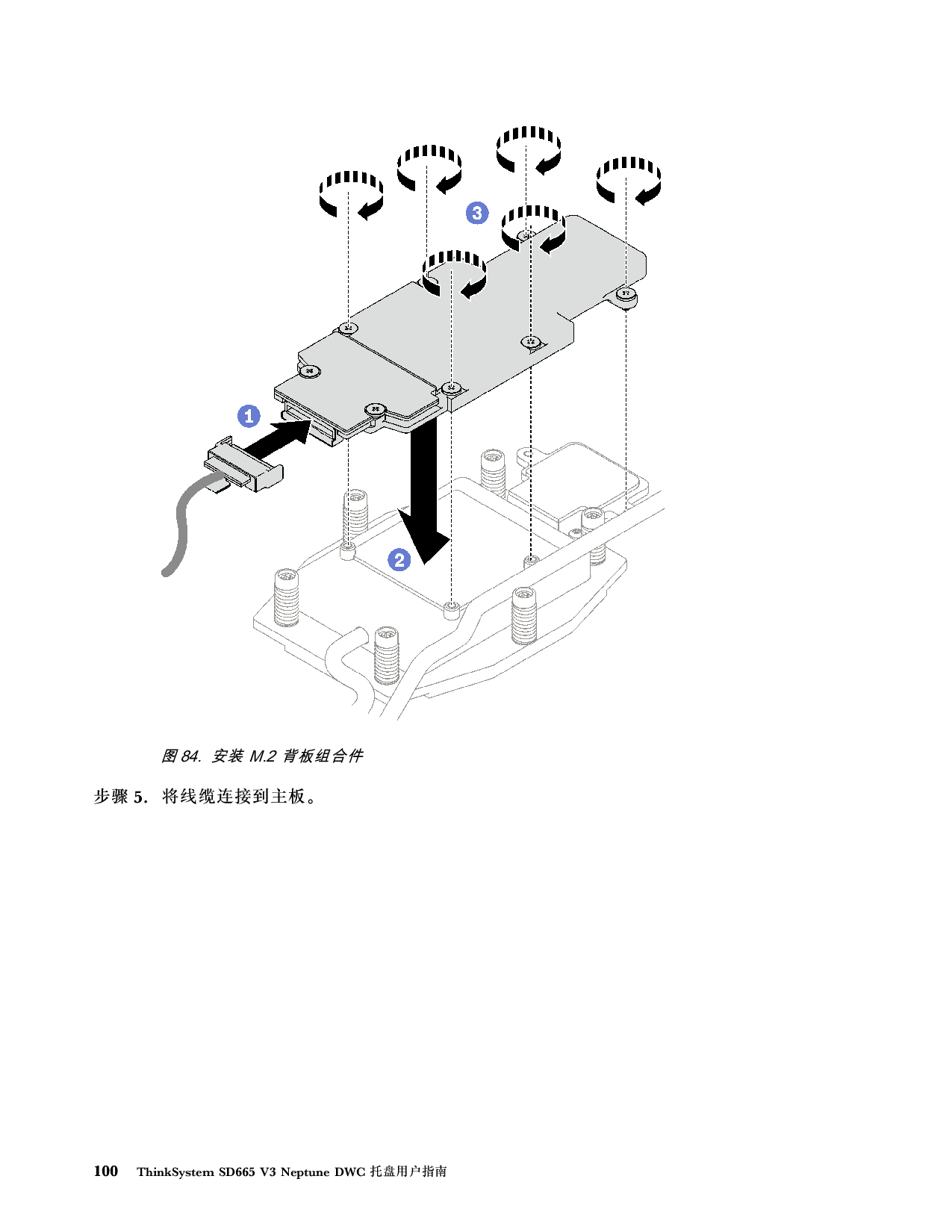 3

1

2

图 84. 安装 M.2 背板组合件

步骤 5. 将线缆连接到主板。

100 ThinkSystem SD665 V3 Neptune DWC 托盘用户指南