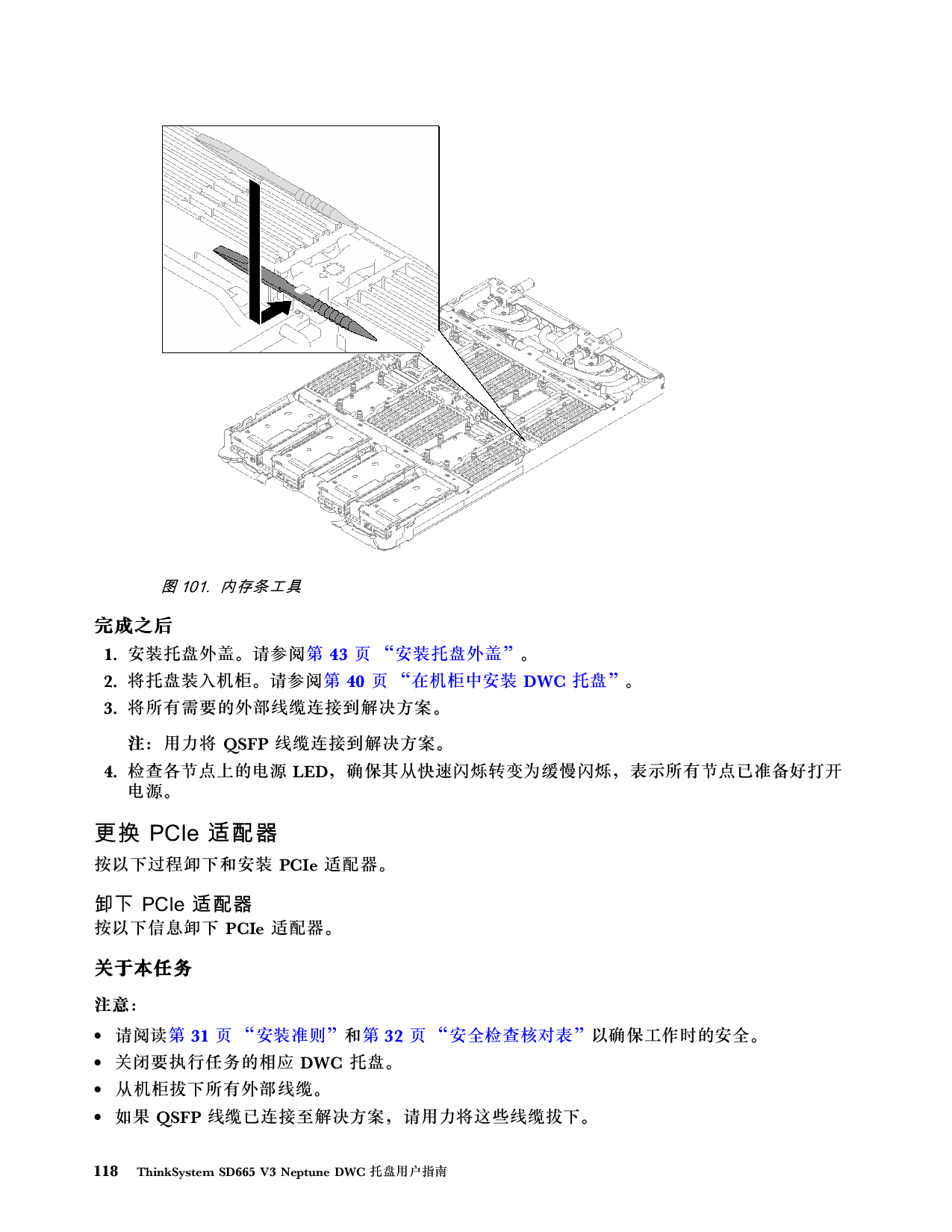 图 101. 内存条工具

完成之后

1. 安装托盘外盖。请参阅第 43 页 “安装托盘外盖”。
2. 将托盘装入机柜。请参阅第 40 页 “在机柜中安装 DWC 托盘”。
3. 将所有需要的外部线缆连接到解决方案。

注：用力将 QSFP 线缆连接到解决方案。

4. 检查各节点上的电源 LED，确保其从快速闪烁转变为缓慢闪烁，表示所有节点已准备好打开电源。

更换 PCIe 适配器

按以下过程卸下和安装 PCIe 适配器。

卸下 PCIe 适配器

按以下信息卸下 PCIe 适配器。

关于本任务

注意：

• 请阅读第 31 页 “安装准则”和第 32 页 “安全检查核对表”以确保工作时的安全。
• 关闭要执行任务的相应 DWC 托盘。
• 从机柜拔下所有外部线缆。
• 如果 QSFP 线缆已连接至解决方案，请用力将这些线缆拔下。

118 ThinkSystem SD665 V3 Neptune DWC 托盘用户指南