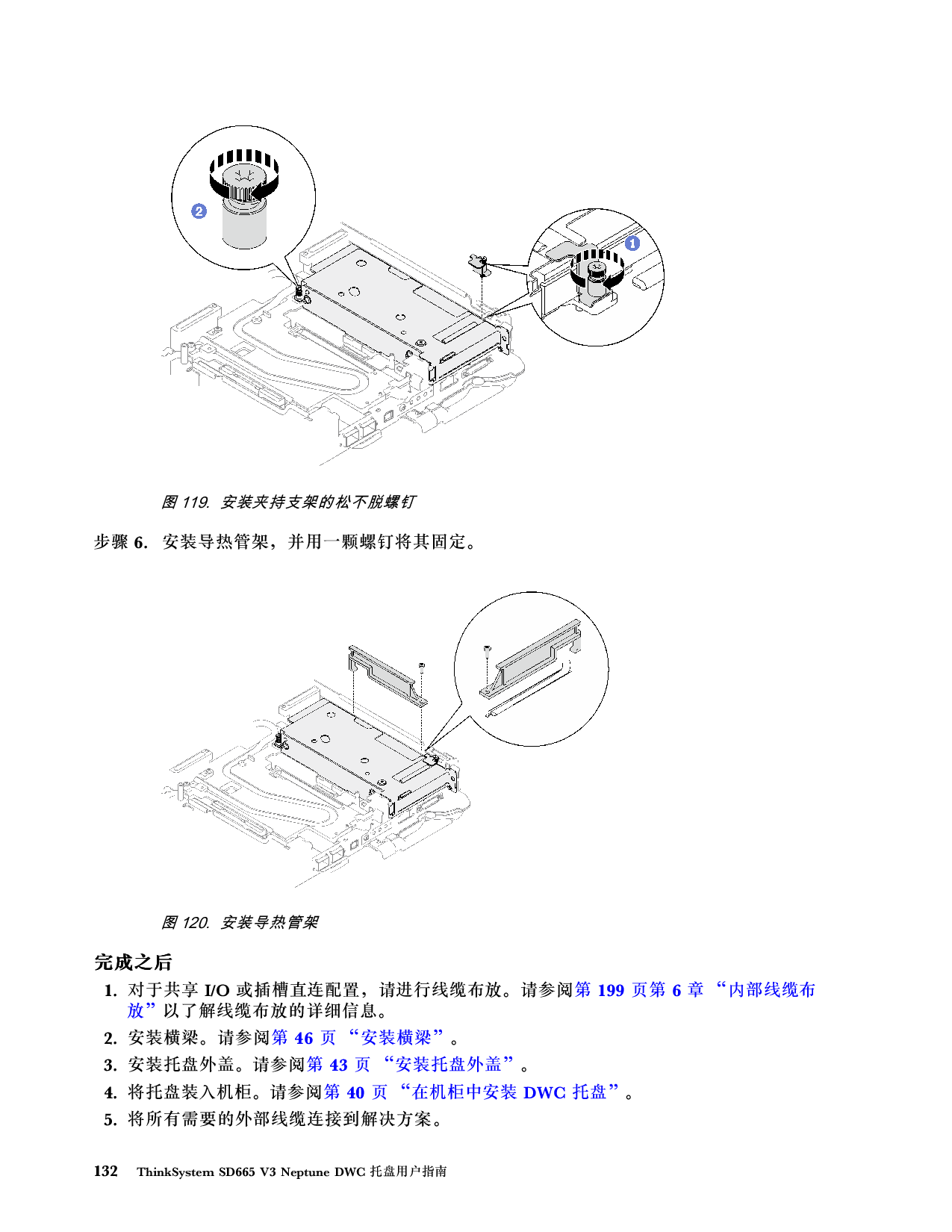 2

1

图 119. 安装夹持支架的松不脱螺钉

步骤 6. 安装导热管架，并用一颗螺钉将其固定。

图 120. 安装导热管架

完成之后

1. 对于共享 I/O 或插槽直连配置，请进行线缆布放。请参阅第 199 页第 6 章 “内部线缆布放”以了解线缆布放的详细信息。

2. 安装横梁。请参阅第 46 页 “安装横梁”。

3. 安装托盘外盖。请参阅第 43 页 “安装托盘外盖”。

4. 将托盘装入机柜。请参阅第 40 页 “在机柜中安装 DWC 托盘”。

5. 将所有需要的外部线缆连接到解决方案。

132 ThinkSystem SD665 V3 Neptune DWC 托盘用户指南