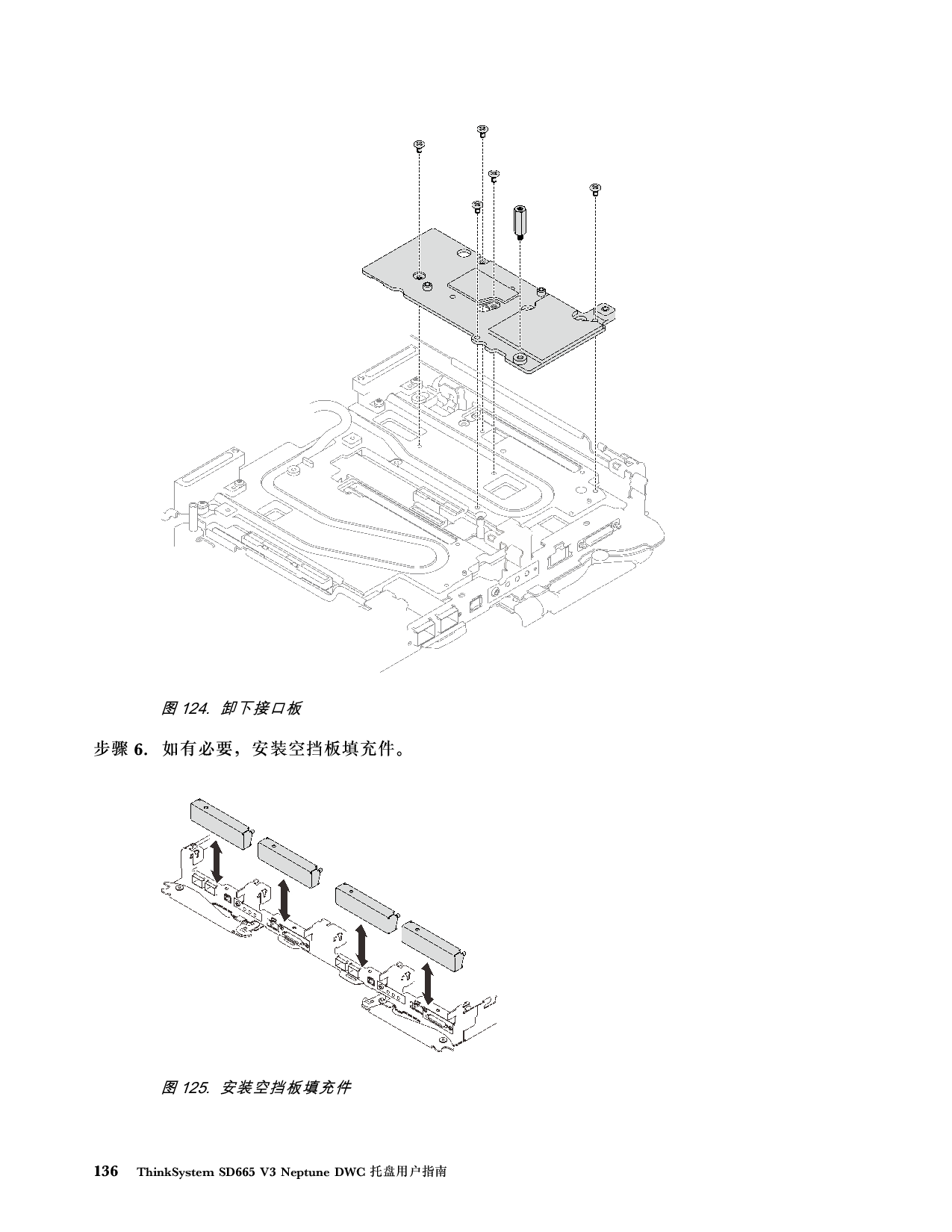 图 124. 卸下接口板

步骤 6. 如有必要，安装空挡板填充件。

图 125. 安装空挡板填充件

136 ThinkSystem SD665 V3 Neptune DWC 托盘用户指南