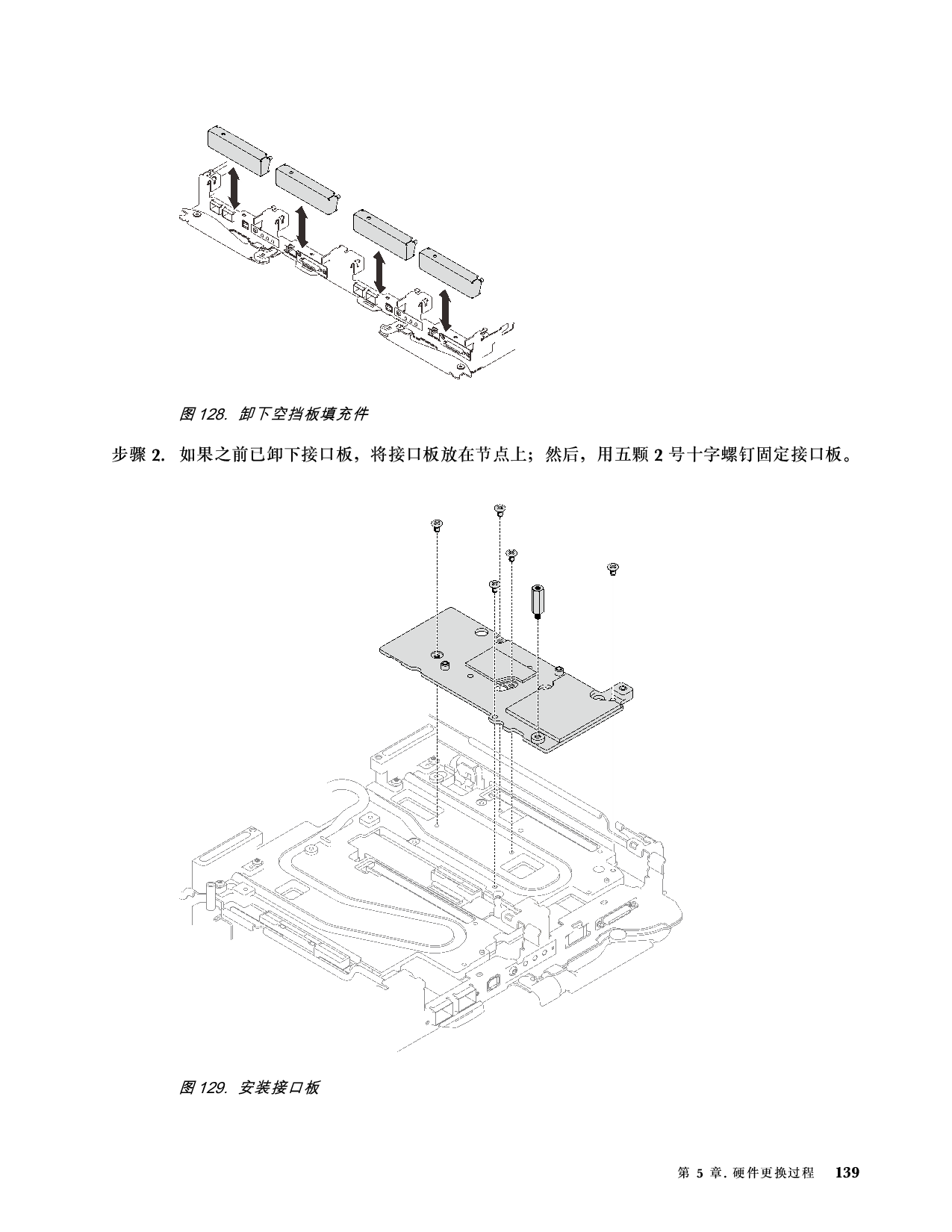 图 128. 卸下空挡板填充件

步骤 2. 如果之前已卸下接口板，将接口板放在节点上；然后，用五颗 2 号十字螺钉固定接口板。

图 129. 安装接口板

第 5 章. 硬件更换过程 139