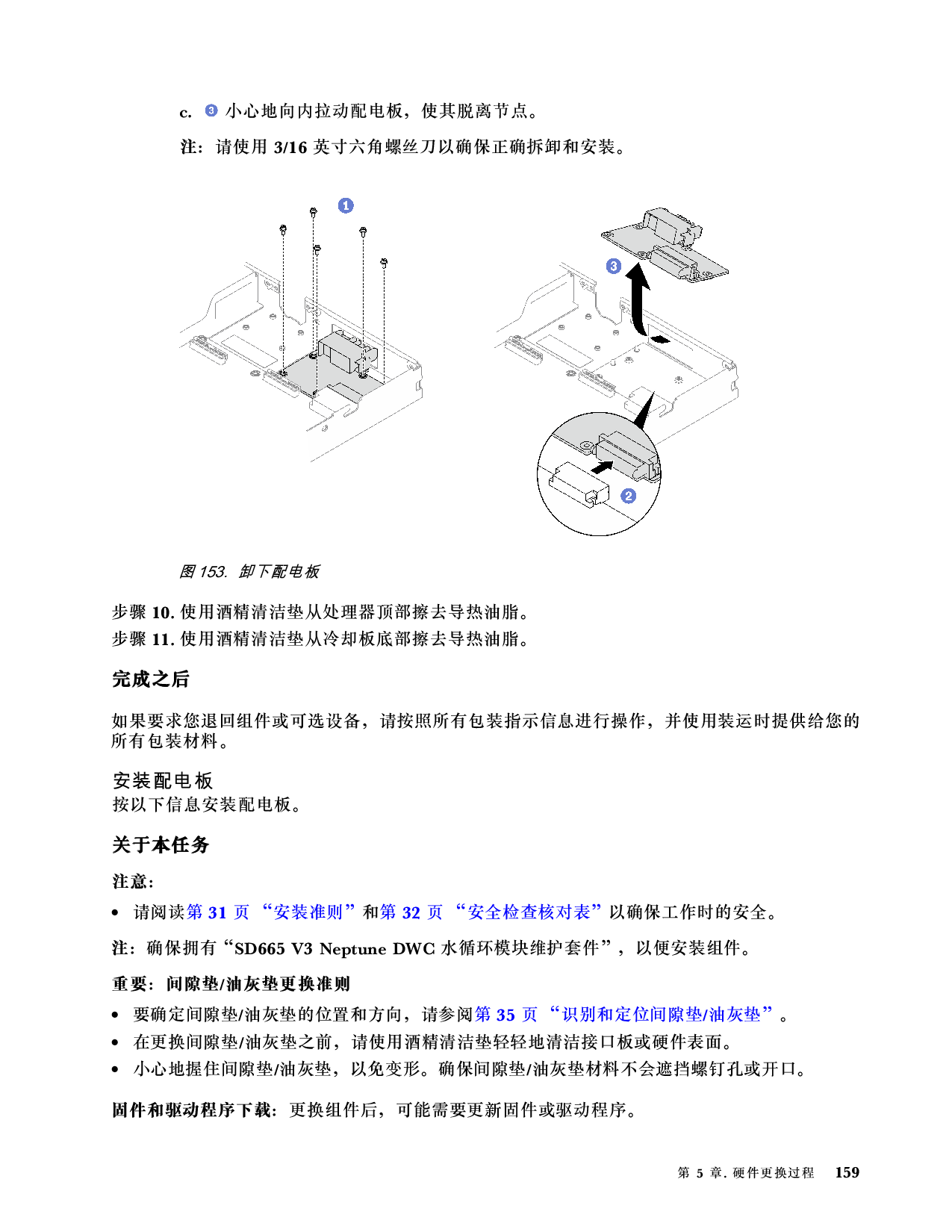 c. 3 小心地向内拉动配电板，使其脱离节点。

注：请使用 3/16 英寸六角螺丝刀以确保正确拆卸和安装。

1

3

2

图 153. 卸下配电板

步骤 10. 使用酒精清洁垫从处理器顶部擦去导热油脂。

步骤 11. 使用酒精清洁垫从冷却板底部擦去导热油脂。

完成之后

如果要求您退回组件或可选设备，请按照所有包装指示信息进行操作，并使用装运时提供给您的所有包装材料。

安装配电板

按以下信息安装配电板。

关于本任务

注意：

• 请阅读第 31 页 “安装准则”和第 32 页 “安全检查核对表”以确保工作时的安全。

注：确保拥有“SD665 V3 Neptune DWC 水循环模块维护套件”，以便安装组件。

重要：间隙垫/油灰垫更换准则

• 要确定间隙垫/油灰垫的位置和方向，请参阅第 35 页 “识别和定位间隙垫/油灰垫”。
• 在更换间隙垫/油灰垫之前，请使用酒精清洁垫轻轻地清洁接口板或硬件表面。
• 小心地握住间隙垫/油灰垫，以免变形。确保间隙垫/油灰垫材料不会遮挡螺钉孔或开口。

固件和驱动程序下载：更换组件后，可能需要更新固件或驱动程序。

第 5 章. 硬件更换过程 159