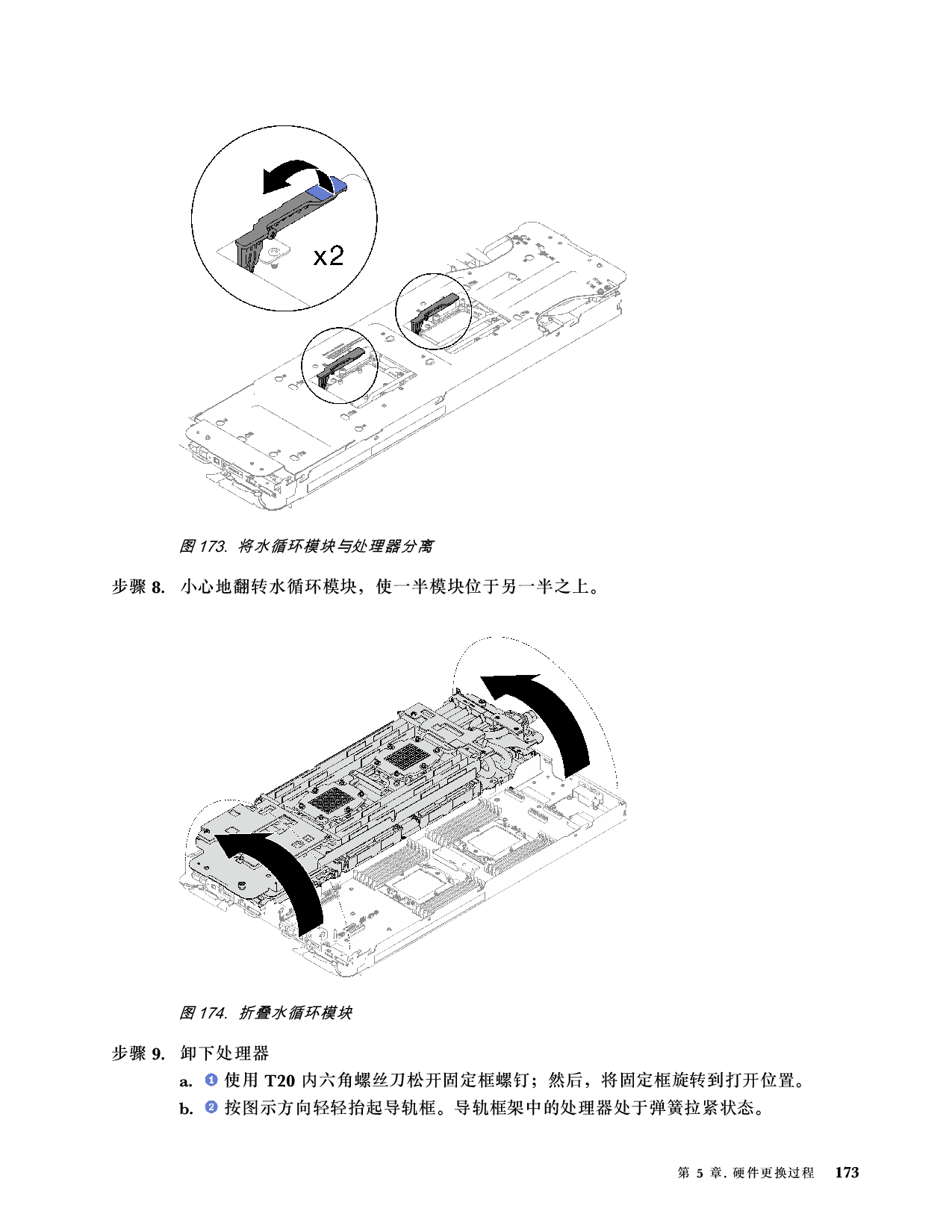 x2

图 173. 将水循环模块与处理器分离

步骤 8. 小心地翻转水循环模块，使一半模块位于另一半之上。

图 174. 折叠水循环模块

步骤 9. 卸下处理器

a. ❶ 使用 T20 内六角螺丝刀松开固定框螺钉；然后，将固定框旋转到打开位置。

b. ❷ 按图示方向轻轻抬起导轨框。导轨框架中的处理器处于弹簧拉紧状态。

第 5 章. 硬件更换过程 173