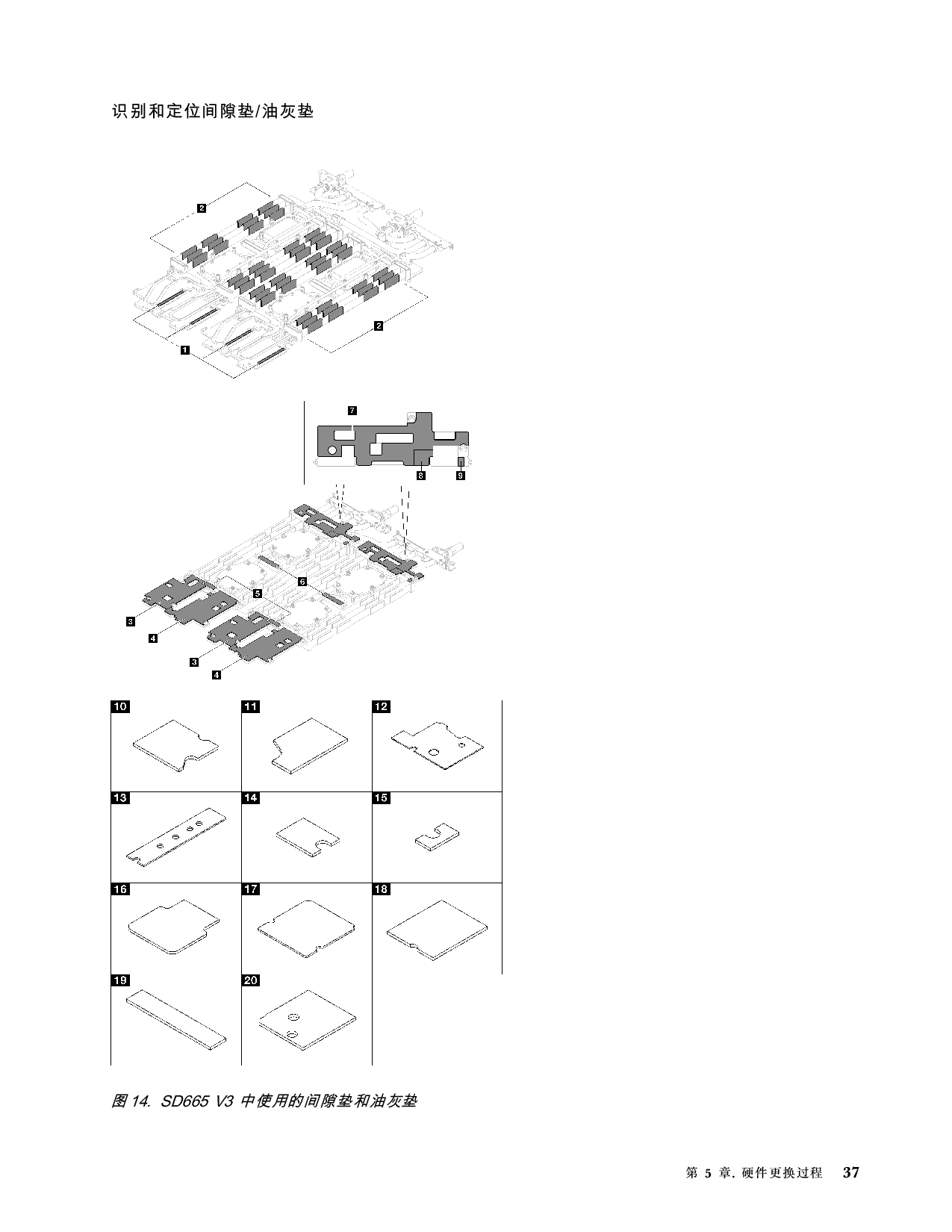 识别和定位间隙垫/油灰垫

2

2

1

7

8

9

6

5

3

4

3

4

10

11

12

13

14

15

16

17

18

19

20

图 14. SD665 V3 中使用的间隙垫和油灰垫

第 5 章. 硬件更换过程 37